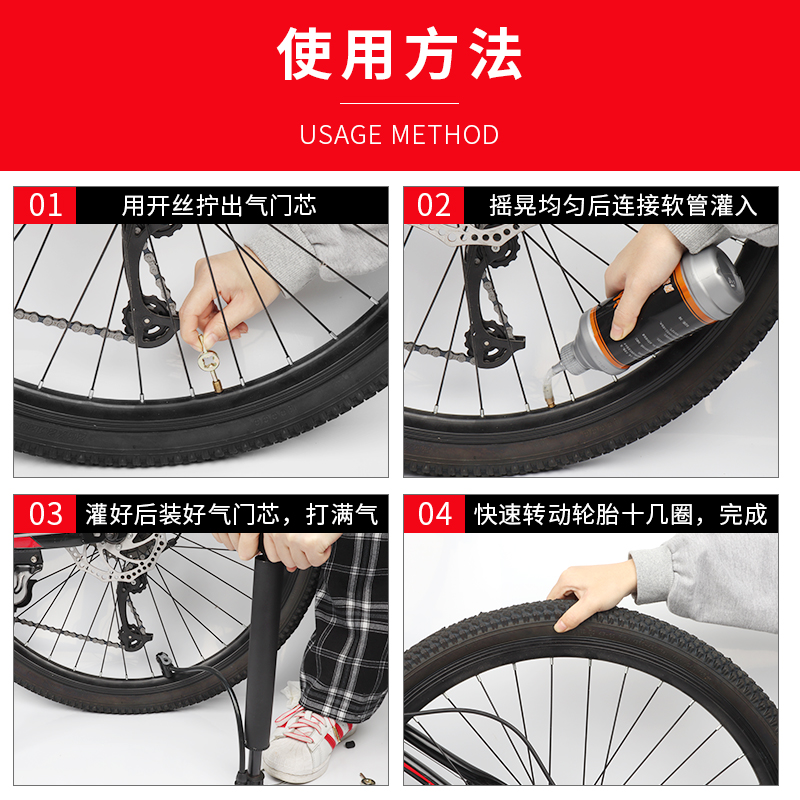 使用方法

USAGE METHOD

01 用开丝拧出气门芯

02 摇晃均匀后连接软管灌入

03 灌好后装好气门芯，打满气

04 快速转动轮胎十几圈，完成