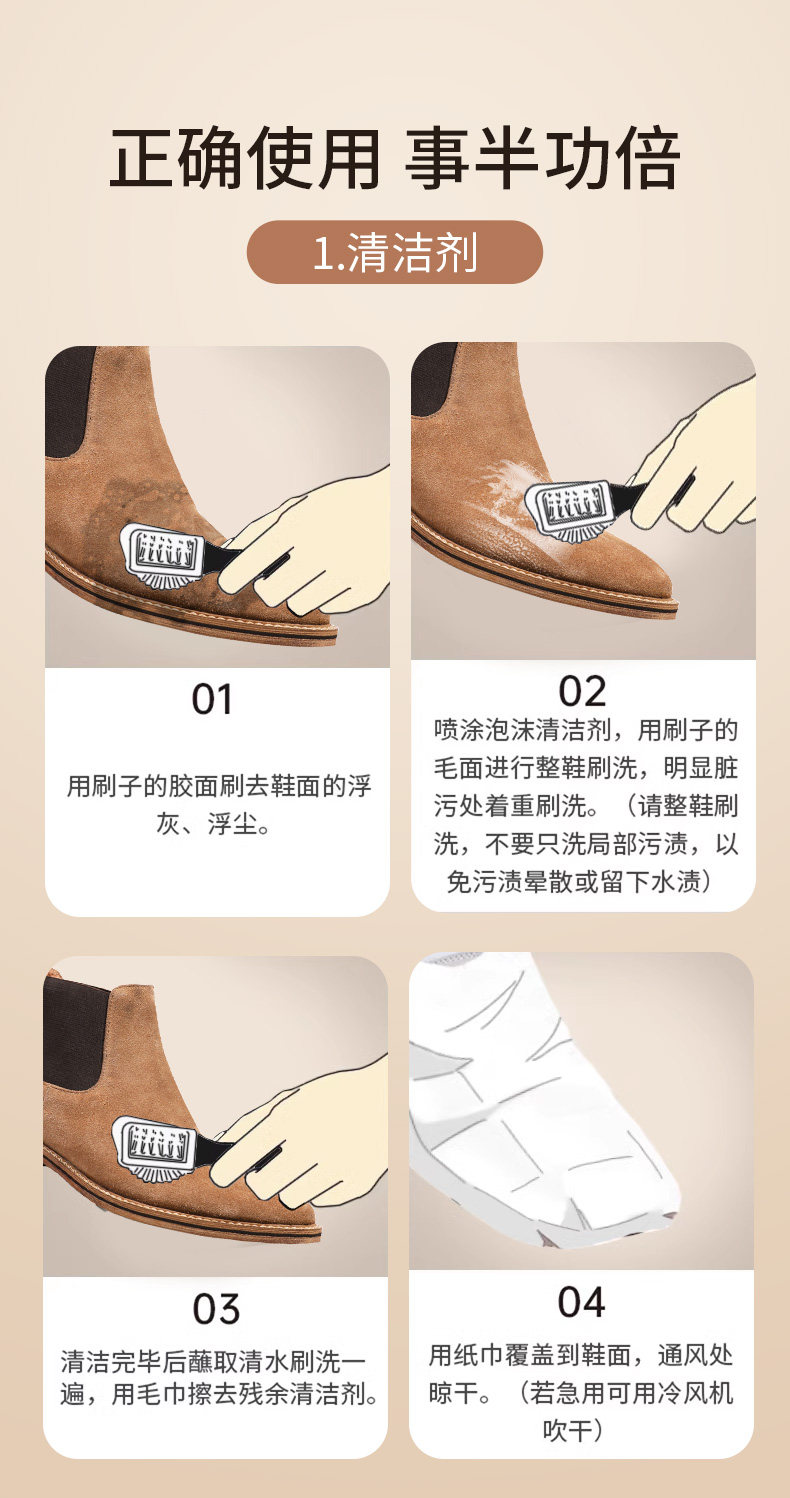 正确使用 事半功倍

1.清洁剂

01

用刷子的胶面刷去鞋面的浮灰、浮尘。

02

喷涂泡沫清洁剂，用刷子的毛面进行整鞋刷洗，明显脏污处着重刷洗。（请整鞋刷洗，不要只洗局部污渍，以免污渍晕散或留下水渍）

03

清洁完毕后蘸取清水刷洗一遍，用毛巾擦去残余清洁剂。

04

用纸巾覆盖到鞋面，通风处晾干。（若急用可用冷风机吹干）