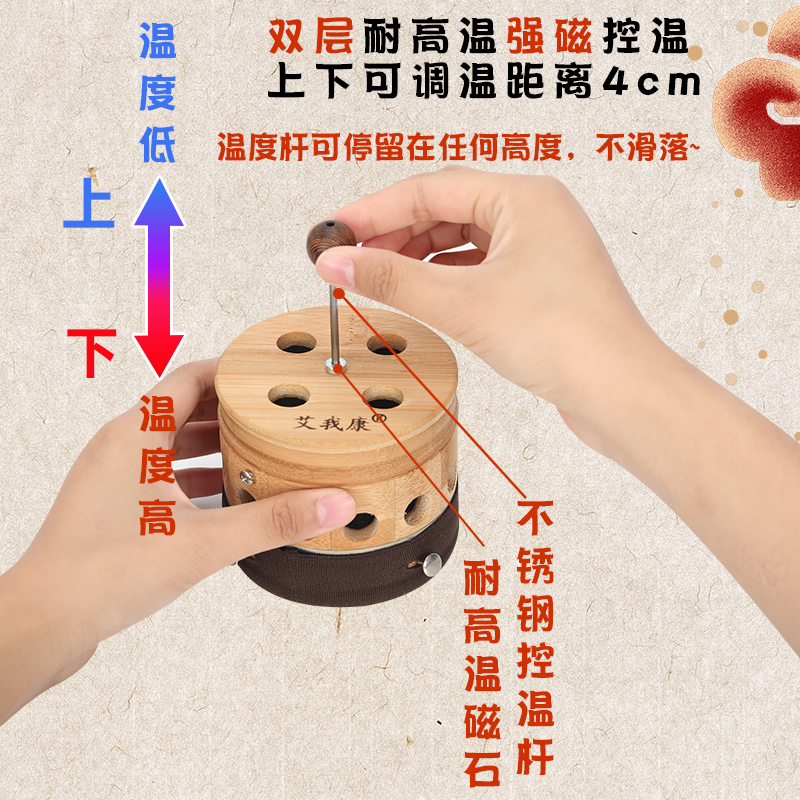 温度低

上

下

温度高

双层耐高温强磁控温
上下可调温距离4cm

温度杆可停留在任何高度，不滑落~

艾我康

耐高温磁石

不锈钢控温杆