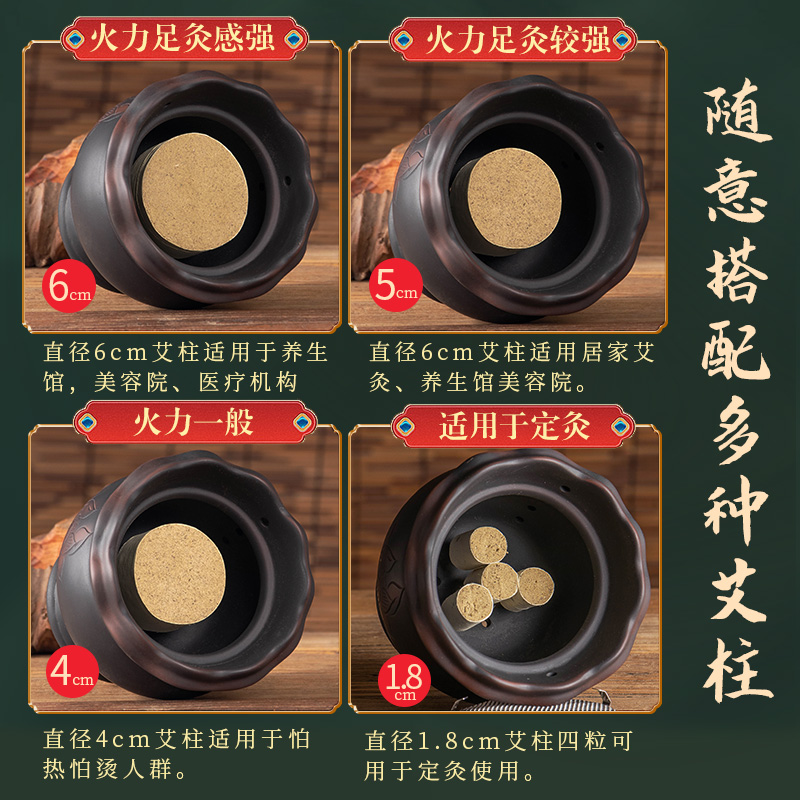 火力足灸感强

6cm

直径6cm艾柱适用于养生馆，美容院、医疗机构

火力足灸较强

5cm

直径6cm艾柱适用居家艾灸、养生馆美容院。

火力一般

4cm

直径4cm艾柱适用于怕热怕烫人群。

适用于定灸

1.8cm

直径1.8cm艾柱四粒可用于定灸使用。

随意搭配多种艾柱