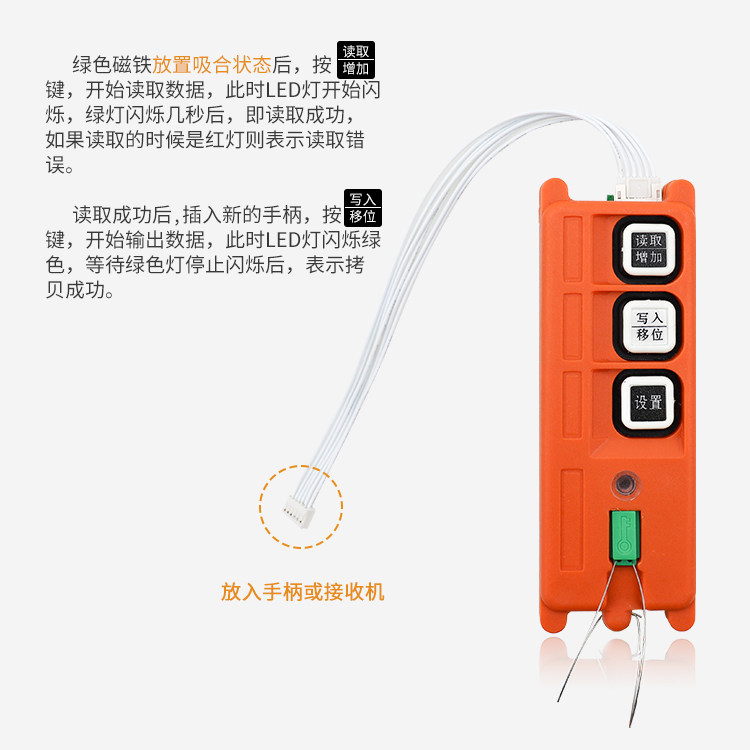 绿色磁铁放置吸合状态后，按 读取 增加 键，开始读取数据，此时LED灯开始闪烁，绿灯闪烁几秒后，即读取成功，如果读取的时候是红灯则表示读取错误。

读取成功后,插入新的手柄，按 写入 移位 键，开始输出数据，此时LED灯闪烁绿色，等待绿色灯停止闪烁后，表示拷贝成功。

读取 增加

写入 移位

设置

放入手柄或接收机