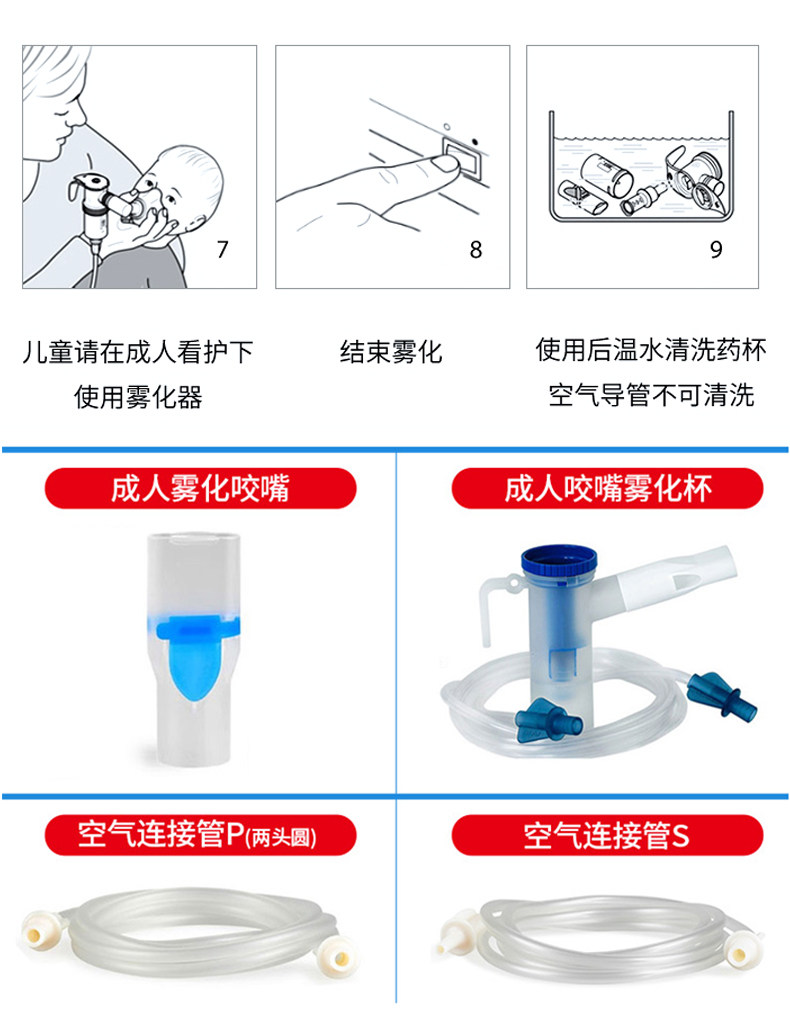 7

8

9

儿童请在成人看护下使用雾化器

结束雾化

使用后温水清洗药杯
空气导管不可清洗

成人雾化咬嘴

成人咬嘴雾化杯

空气连接管P(两头圆)

空气连接管S