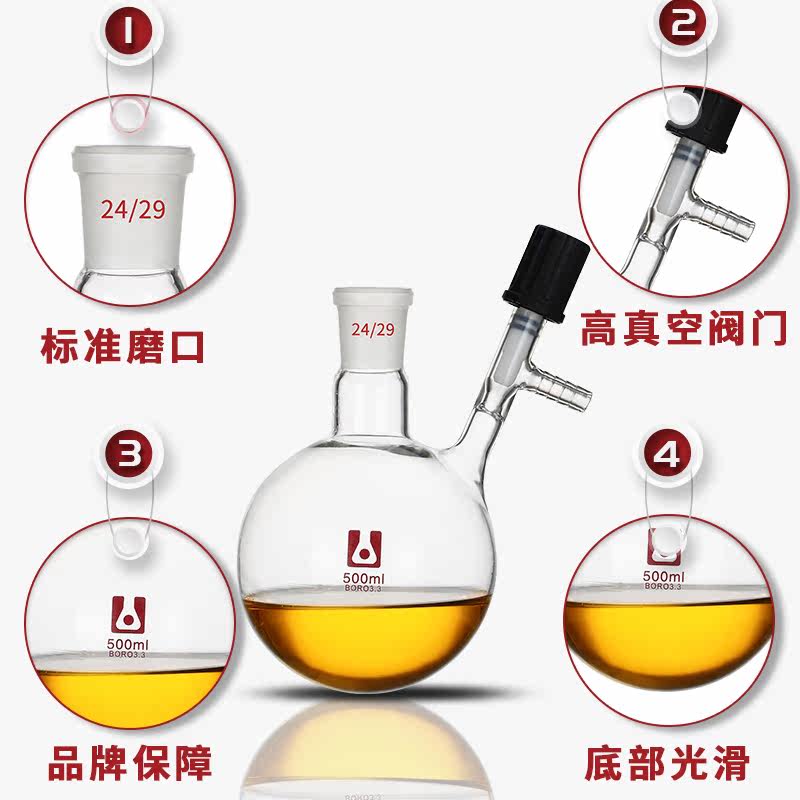 1

24/29

标准磨口

2

高真空阀门

24/29

500ml
BORO3.3

3

500ml
BORO3.3

品牌保障

4

500ml
BORO3.3

底部光滑