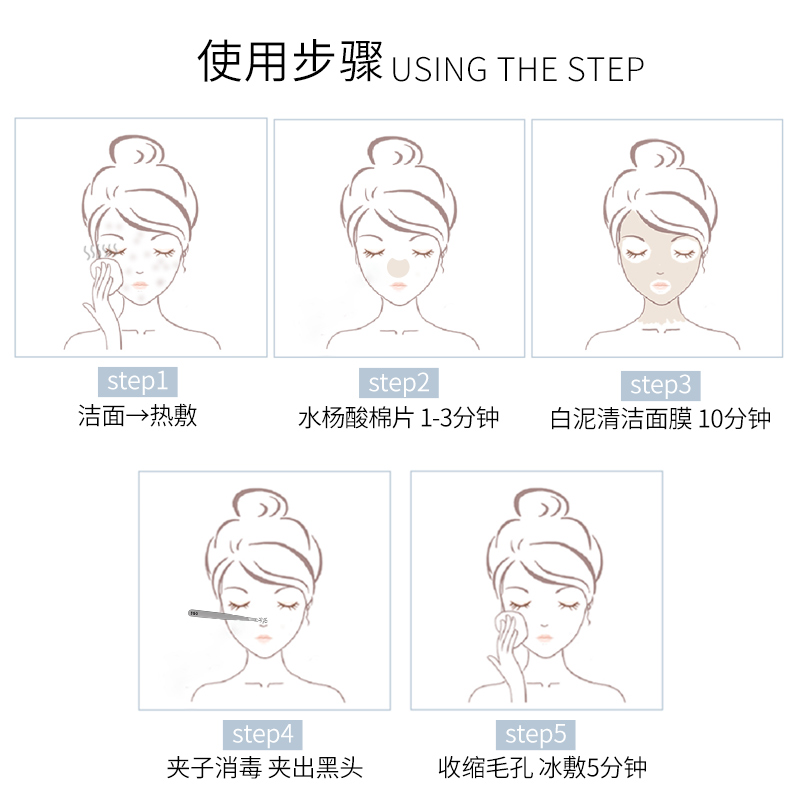 使用步骤 USING THE STEP

step1
洁面→热敷

step2
水杨酸棉片 1-3分钟

step3
白泥清洁面膜 10分钟

step4
夹子消毒 夹出黑头

step5
收缩毛孔 冰敷5分钟