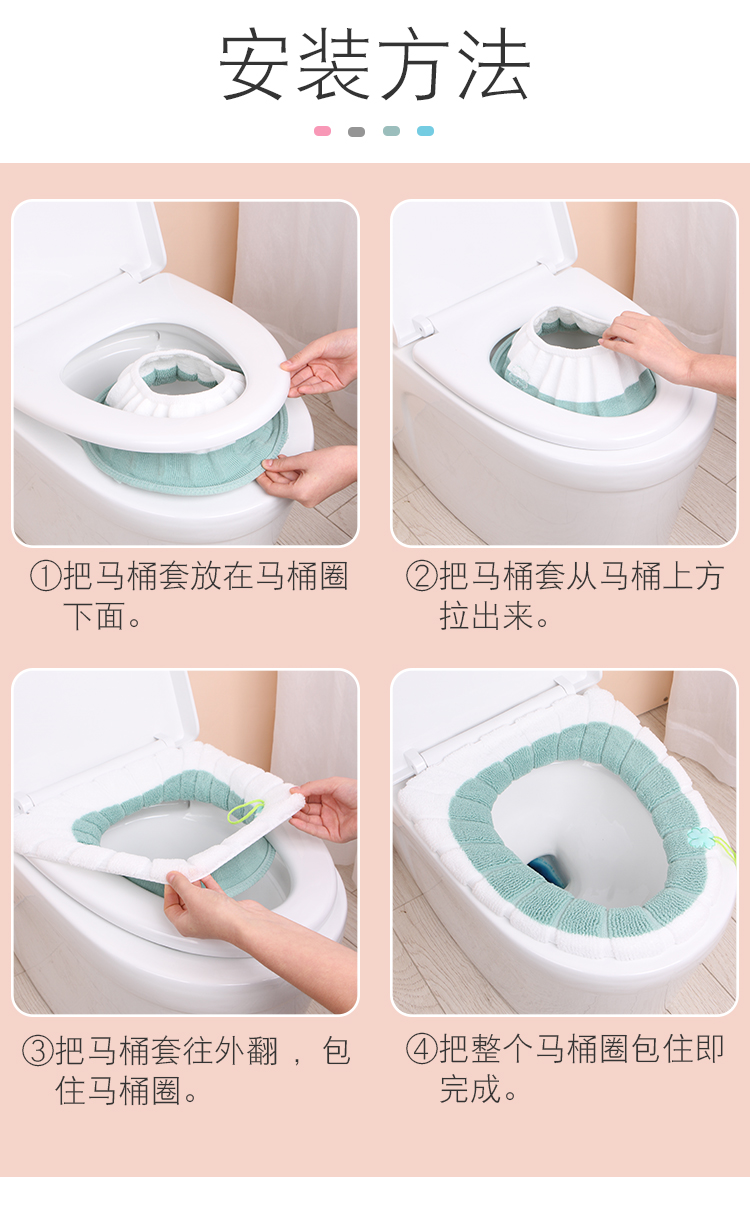 安装方法

①把马桶套放在马桶圈下面。

②把马桶套从马桶上方拉出来。

③把马桶套往外翻，包住马桶圈。

④把整个马桶圈包住即完成。