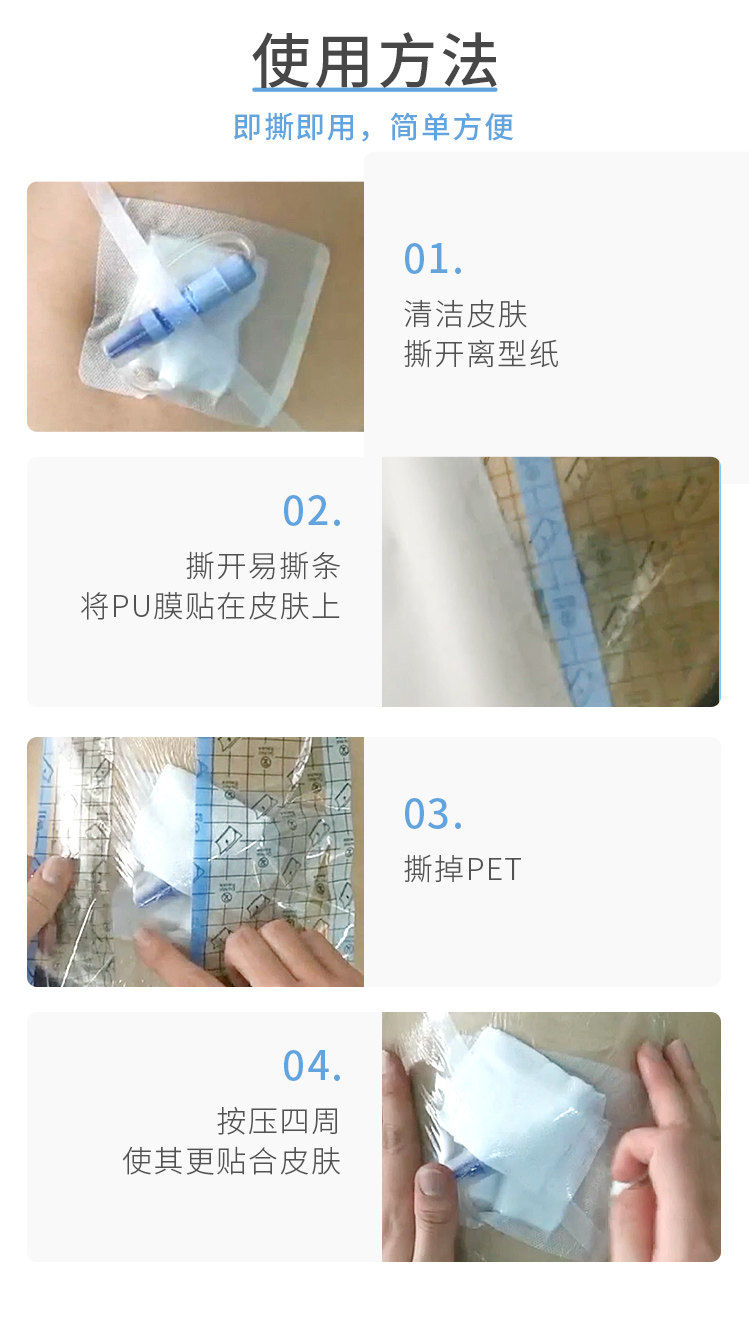 使用方法

即撕即用，简单方便

01.
清洁皮肤
撕开离型纸

02.
撕开易撕条
将PU膜贴在皮肤上

03.
撕掉PET

04.
按压四周
使其更贴合皮肤