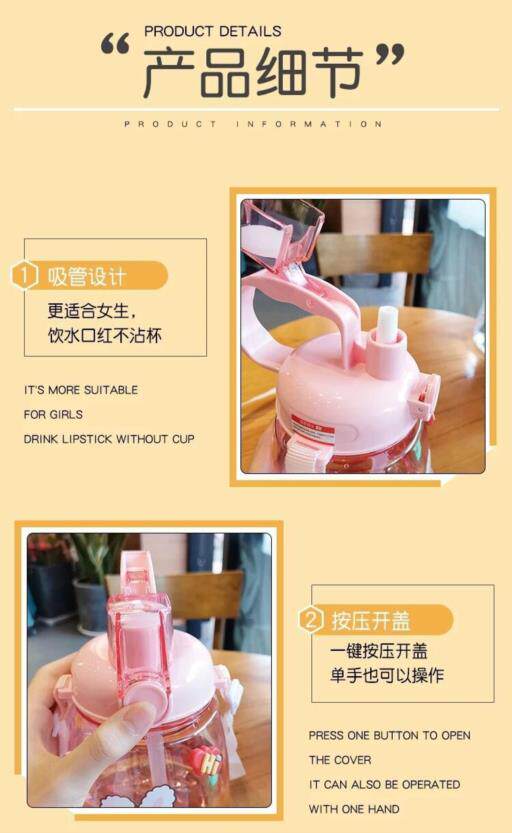 PRODUCT DETAILS
“产品细节”
PRODUCT INFORMATION

1 吸管设计
更适合女生，
饮水口红不沾杯

IT'S MORE SUITABLE
FOR GIRLS
DRINK LIPSTICK WITHOUT CUP

2 按压开盖
一键按压开盖
单手也可以操作

PRESS ONE BUTTON TO OPEN
THE COVER
IT CAN ALSO BE OPERATED
WITH ONE HAND