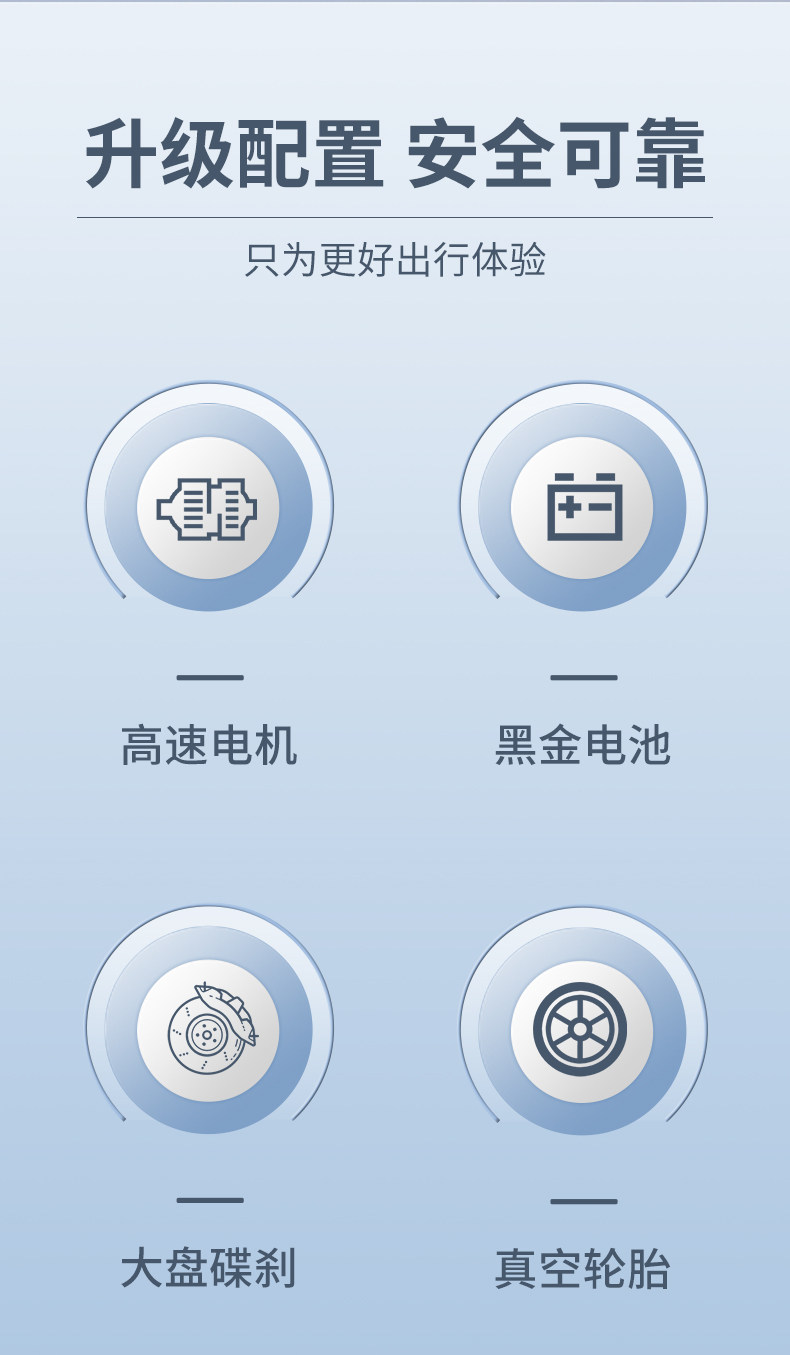 升级配置 安全可靠

只为更好出行体验

高速电机

黑金电池

大盘碟刹

真空轮胎