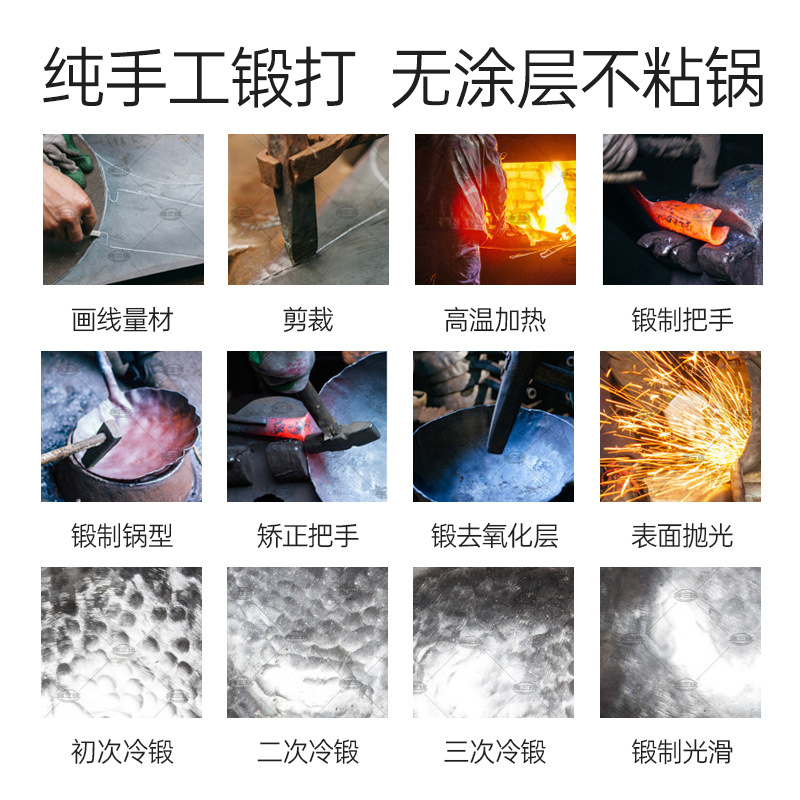 纯手工锻打 无涂层不粘锅

画线量材

剪裁

高温加热

锻制把手

锻制锅型

矫正把手

锻去氧化层

表面抛光

初次冷锻

二次冷锻

三次冷锻

锻制光滑