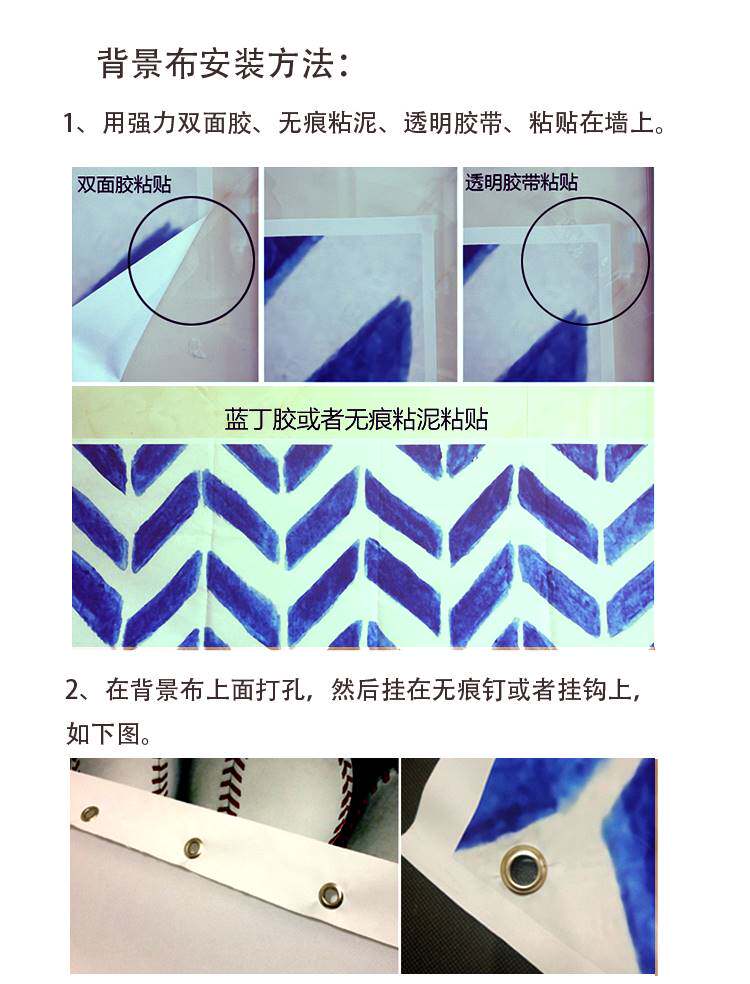 背景布安装方法：

1、用强力双面胶、无痕粘泥、透明胶带、粘贴在墙上。

双面胶粘贴

透明胶带粘贴

蓝丁胶或者无痕粘泥粘贴

2、在背景布上面打孔，然后挂在无痕钉或者挂钩上，如下图。