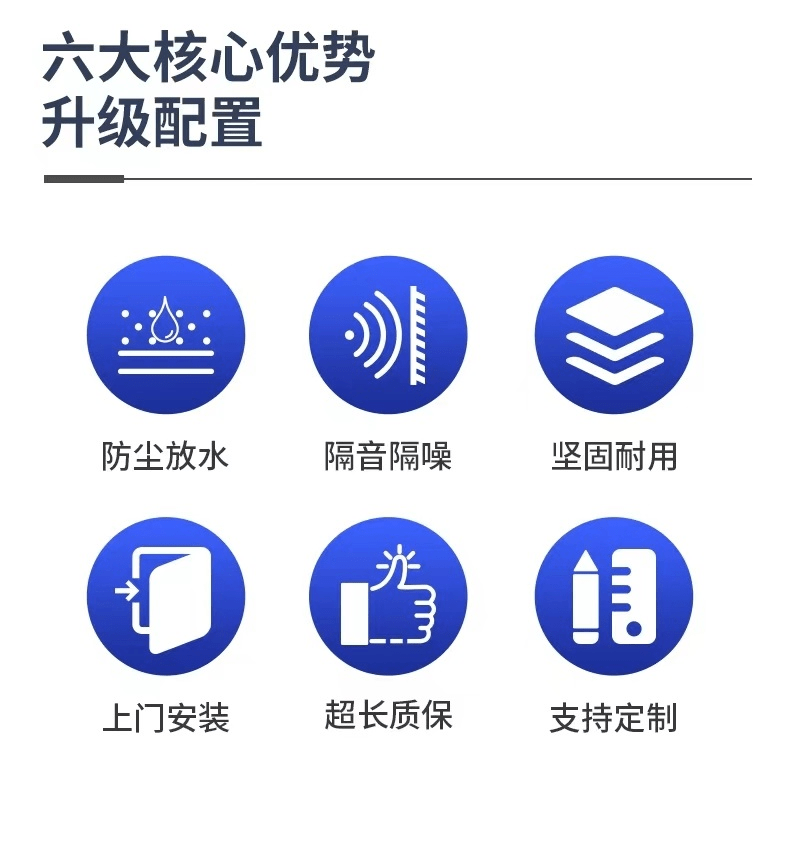 六大核心优势
升级配置

防尘放水

隔音隔噪

坚固耐用

上门安装

超长质保

支持定制