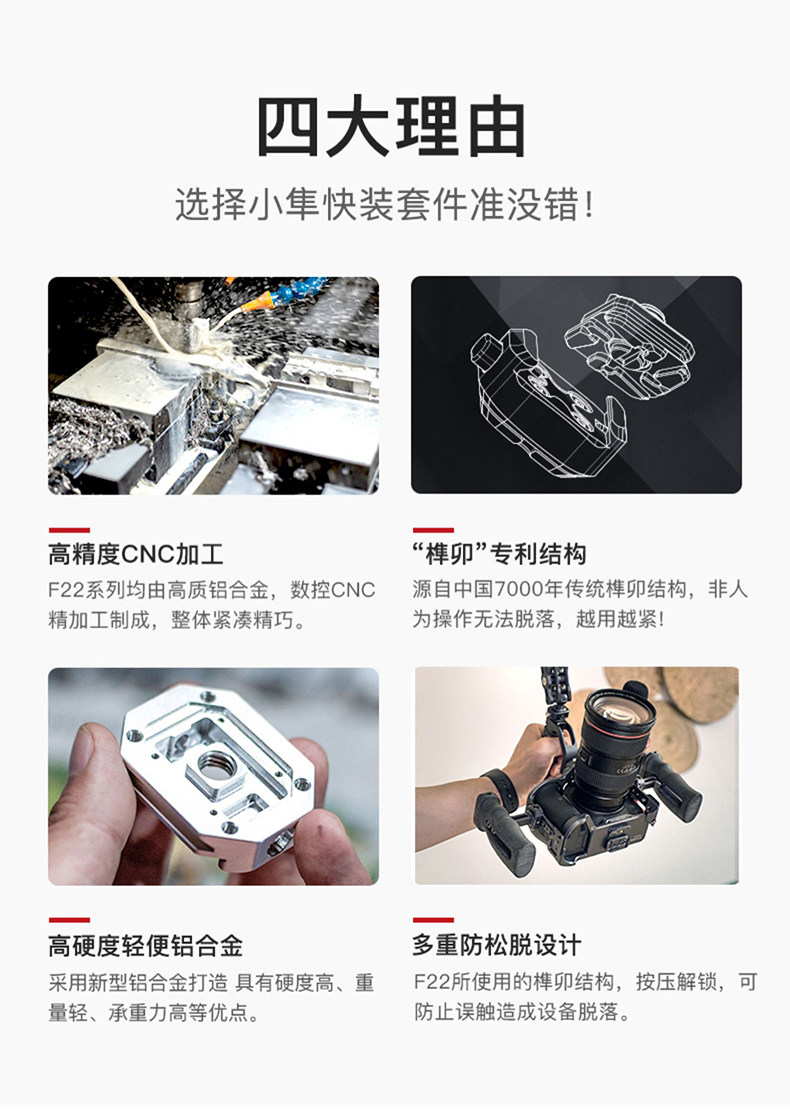 四大理由

选择小隼快装套件准没错!

高精度CNC加工

F22系列均由高质铝合金，数控CNC精加工制成，整体紧凑精巧。

“榫卯”专利结构

源自中国7000年传统榫卯结构，非人为操作无法脱落，越用越紧!

高硬度轻便铝合金

采用新型铝合金打造 具有硬度高、重量轻、承重力高等优点。

多重防松脱设计

F22所使用的榫卯结构，按压解锁，可防止误触造成设备脱落。