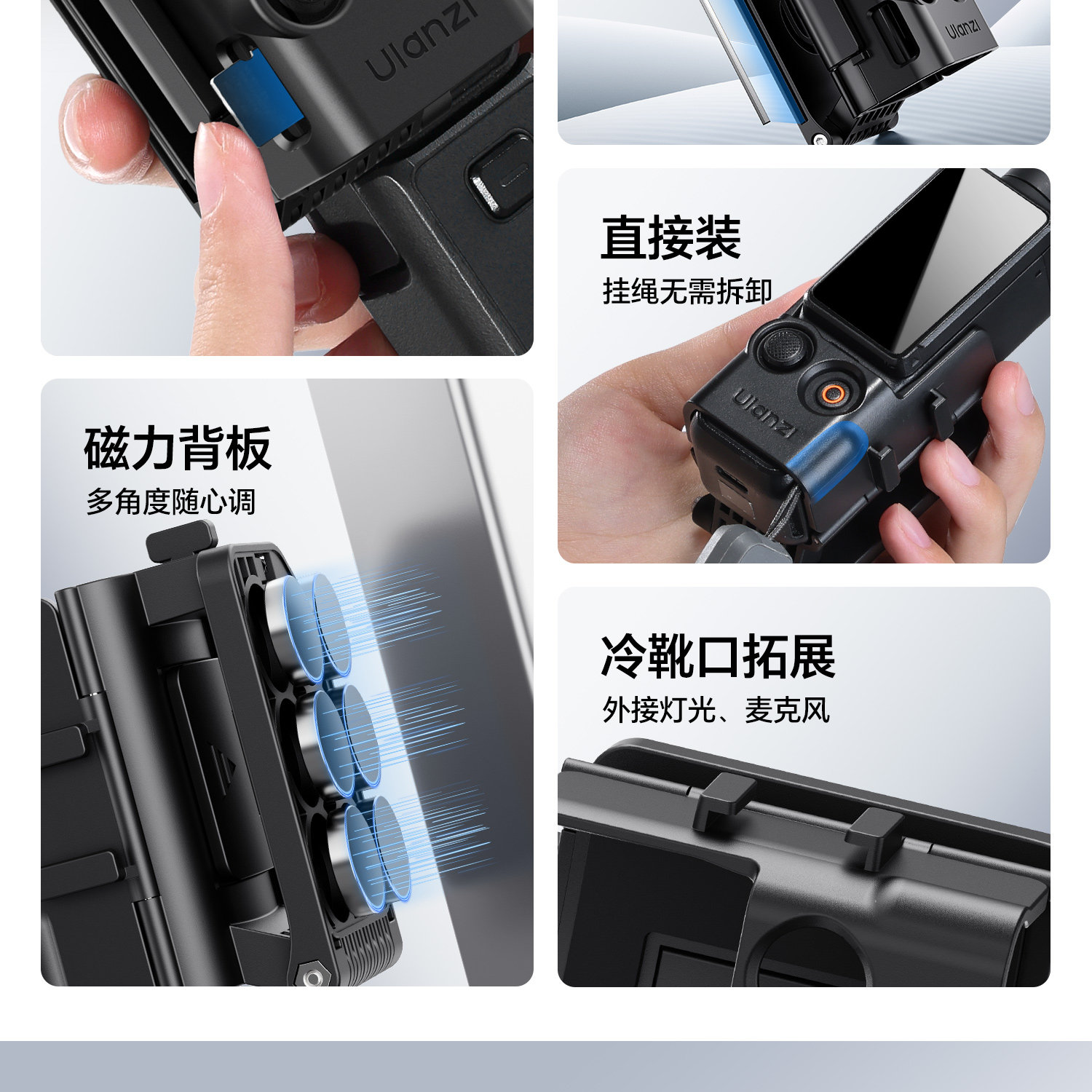 Ulanzi

Ulanzi

直接装

挂绳无需拆卸

Ulanzi

磁力背板

多角度随心调

冷靴口拓展

外接灯光、麦克风