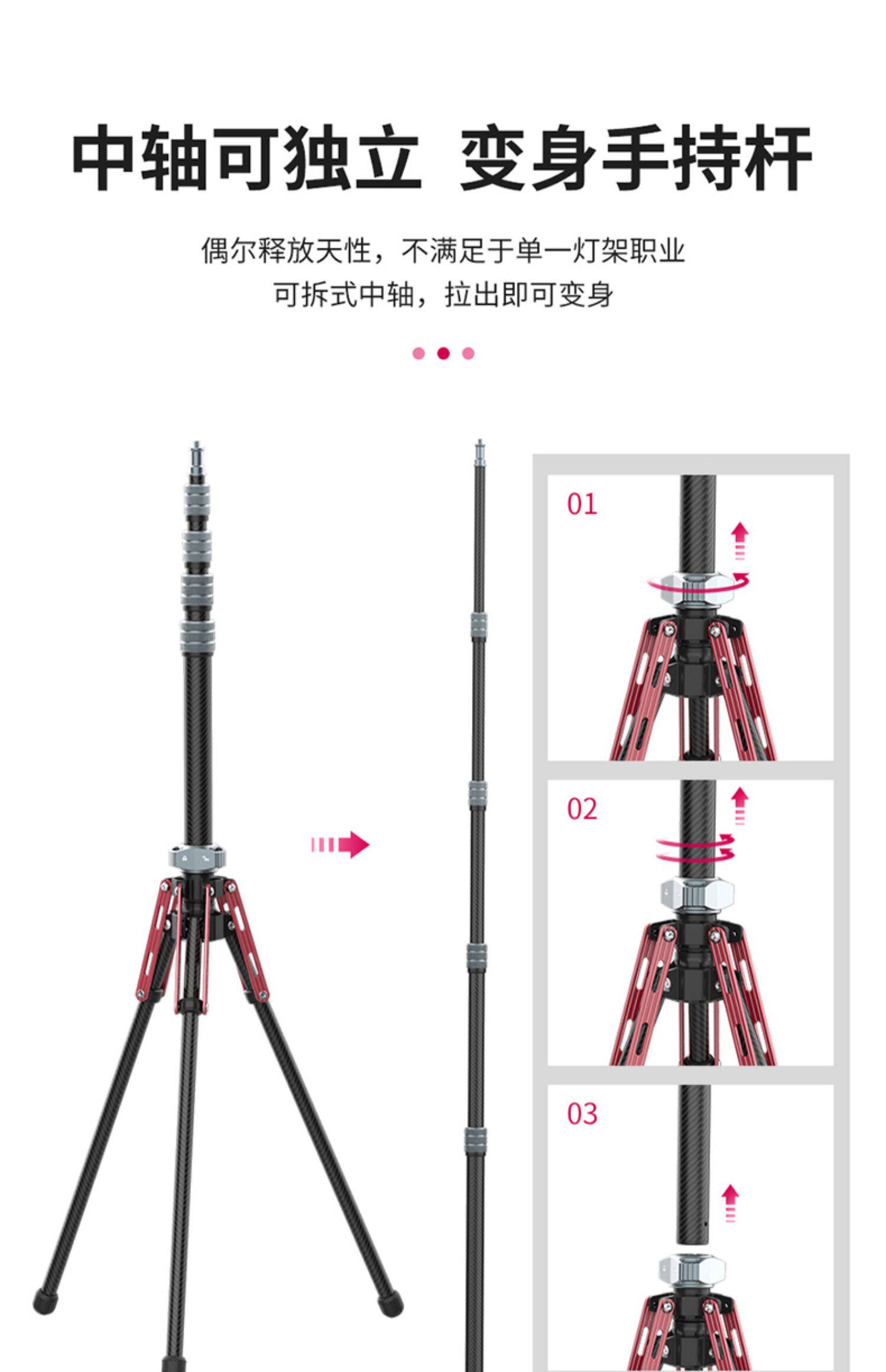 中轴可独立 变身手持杆

偶尔释放天性，不满足于单一灯架职业
可拆式中轴，拉出即可变身

01

02

03