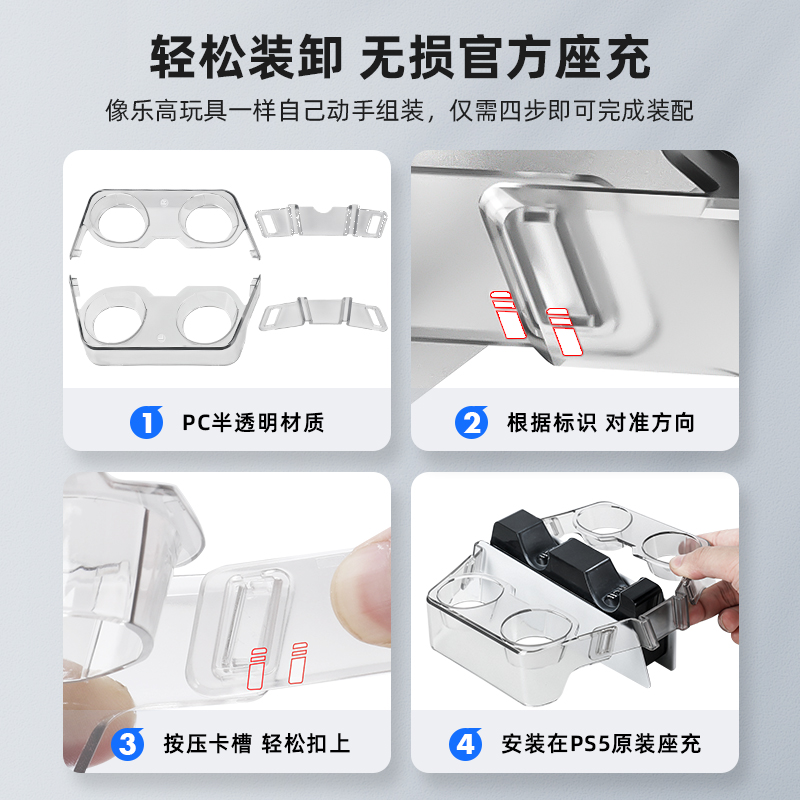 轻松装卸 无损官方座充

像乐高玩具一样自己动手组装，仅需四步即可完成装配

1 PC半透明材质

2 根据标识 对准方向

3 按压卡槽 轻松扣上

4 安装在PS5原装座充