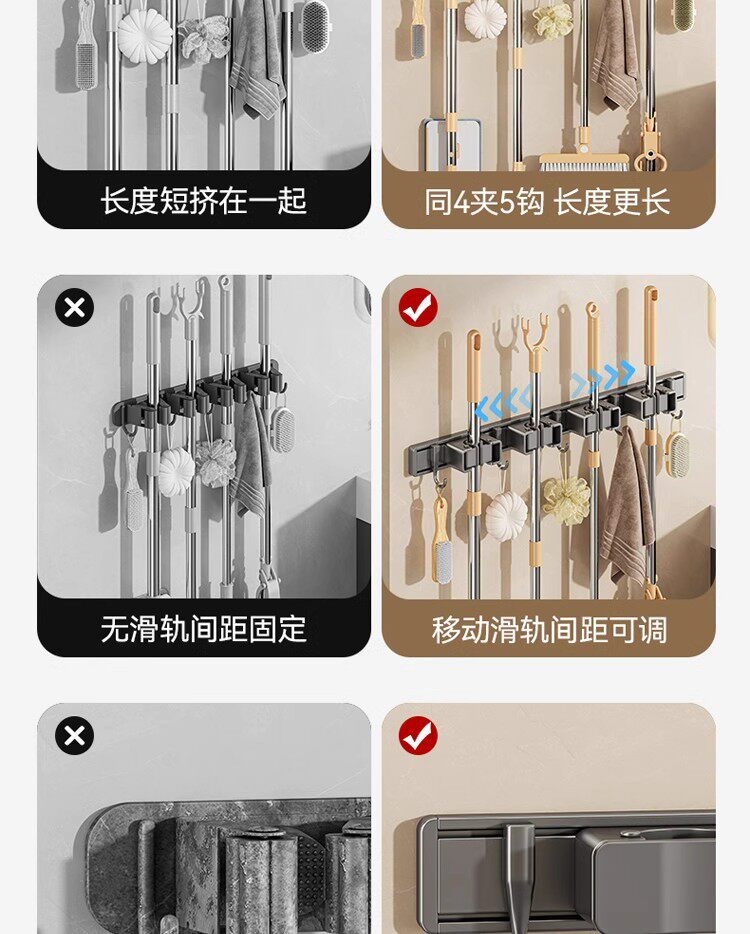 长度短挤在一起

同4夹5钩 长度更长

无滑轨间距固定

移动滑轨间距可调