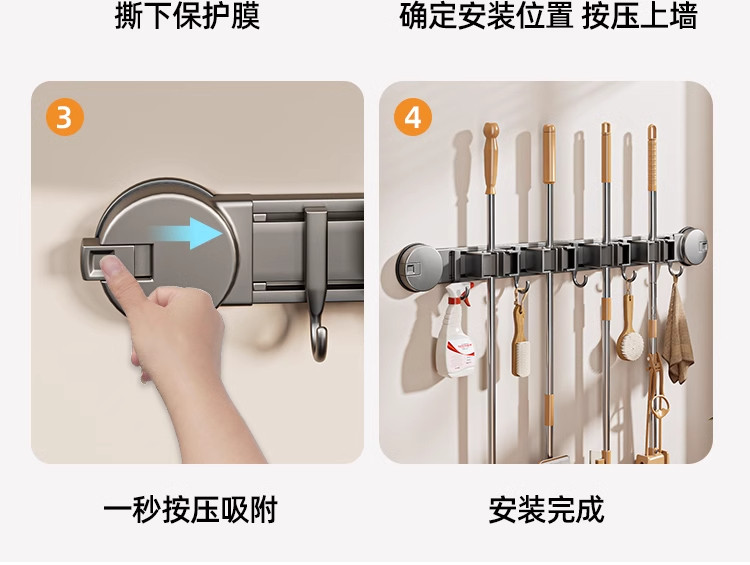 撕下保护膜

确定安装位置 按压上墙

3

4

一秒按压吸附

安装完成