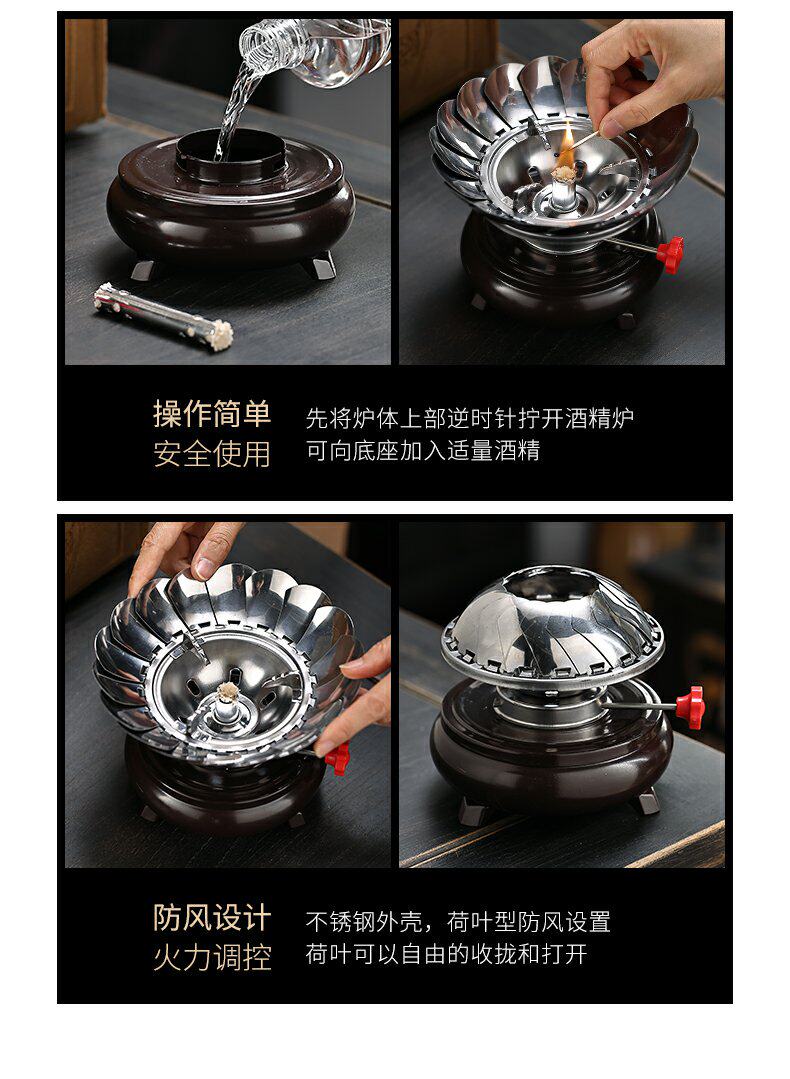 操作简单
安全使用

先将炉体上部逆时针拧开酒精炉
可向底座加入适量酒精

防风设计
火力调控

不锈钢外壳，荷叶型防风设置
荷叶可以自由的收拢和打开