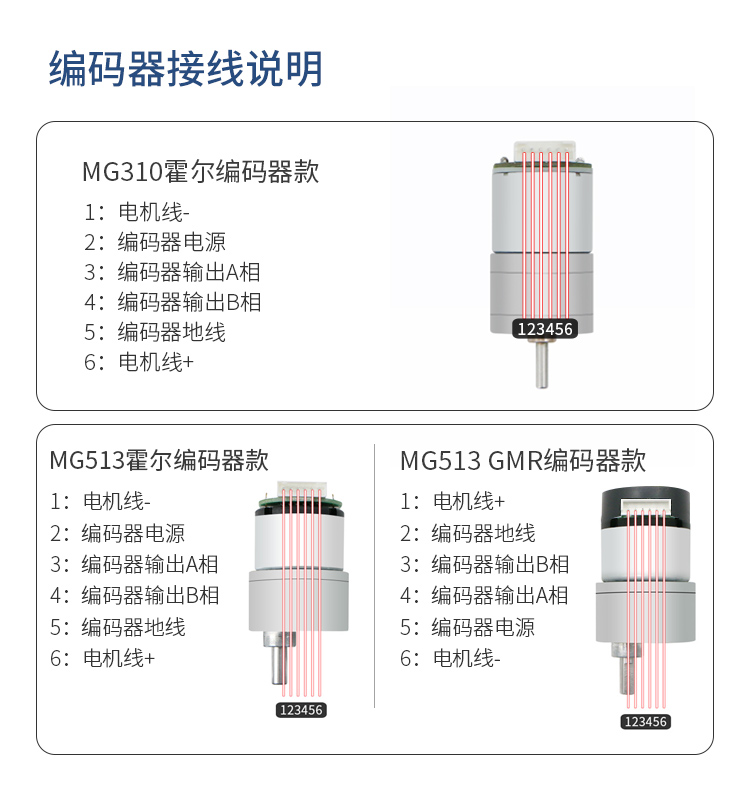 编码器接线说明

MG310霍尔编码器款
1：电机线-
2：编码器电源
3：编码器输出A相
4：编码器输出B相
5：编码器地线
6：电机线+

123456

MG513霍尔编码器款
1：电机线-
2：编码器电源
3：编码器输出A相
4：编码器输出B相
5：编码器地线
6：电机线+

123456

MG513 GMR编码器款
1：电机线+
2：编码器地线
3：编码器输出B相
4：编码器输出A相
5：编码器电源
6：电机线-

123456