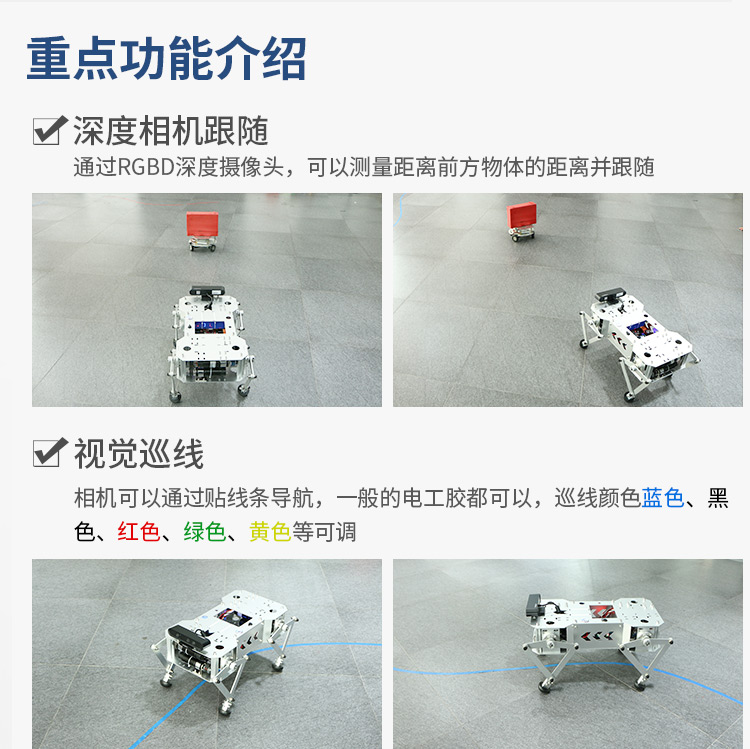 重点功能介绍

深度相机跟随

通过RGBD深度摄像头，可以测量距离前方物体的距离并跟随

视觉巡线

相机可以通过贴线条导航，一般的电工胶都可以，巡线颜色蓝色、黑色、红色、绿色、黄色等可调