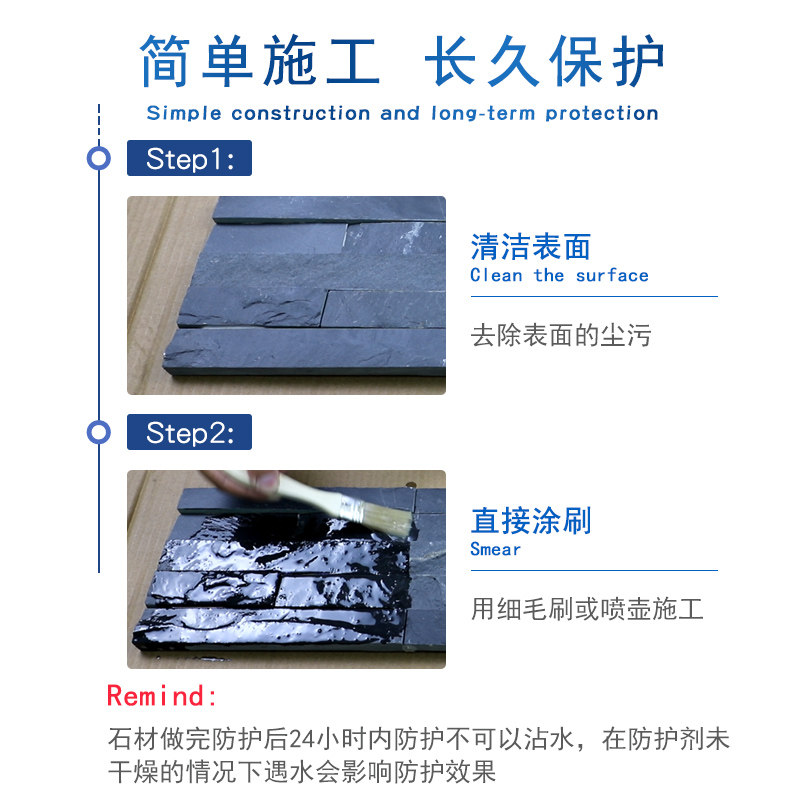 简单施工 长久保护
Simple construction and long-term protection

Step1:

清洁表面
Clean the surface

去除表面的尘污

Step2:

直接涂刷
Smear

用细毛刷或喷壶施工

Remind:

石材做完防护后24小时内防护不可以沾水，在防护剂未干燥的情况下遇水会影响防护效果