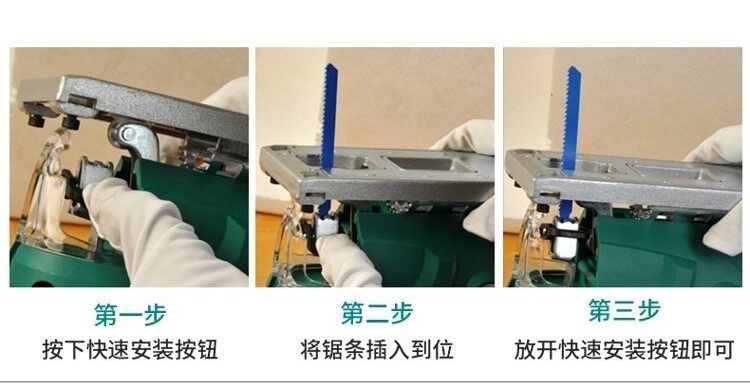 第一步
按下快速安装按钮

第二步
将锯条插入到位

第三步
放开快速安装按钮即可