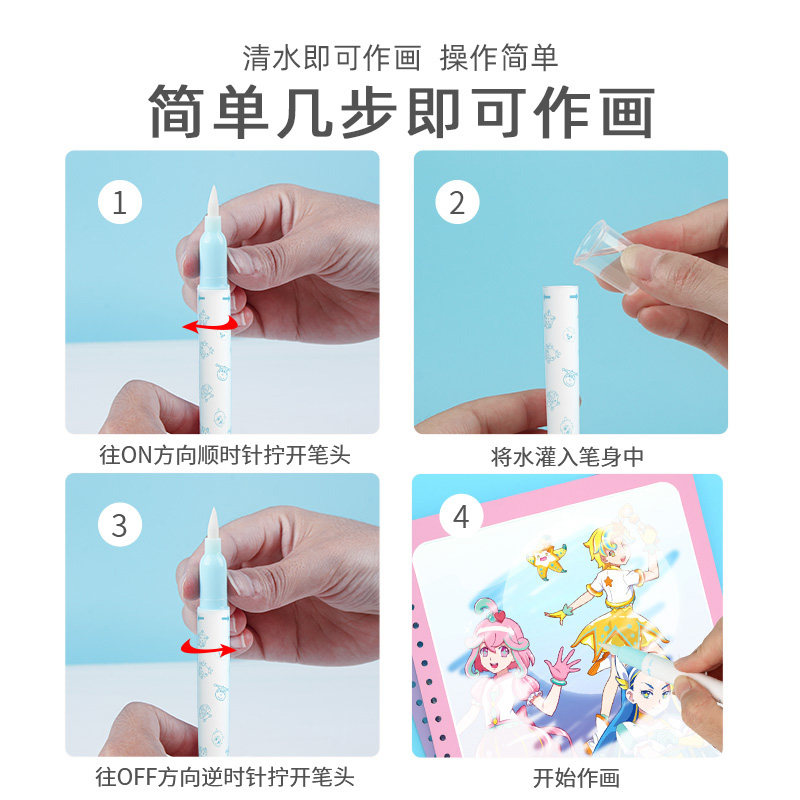 清水即可作画 操作简单

简单几步即可作画

1

往ON方向顺时针拧开笔头

2

将水灌入笔身中

3

往OFF方向逆时针拧开笔头

4

开始作画