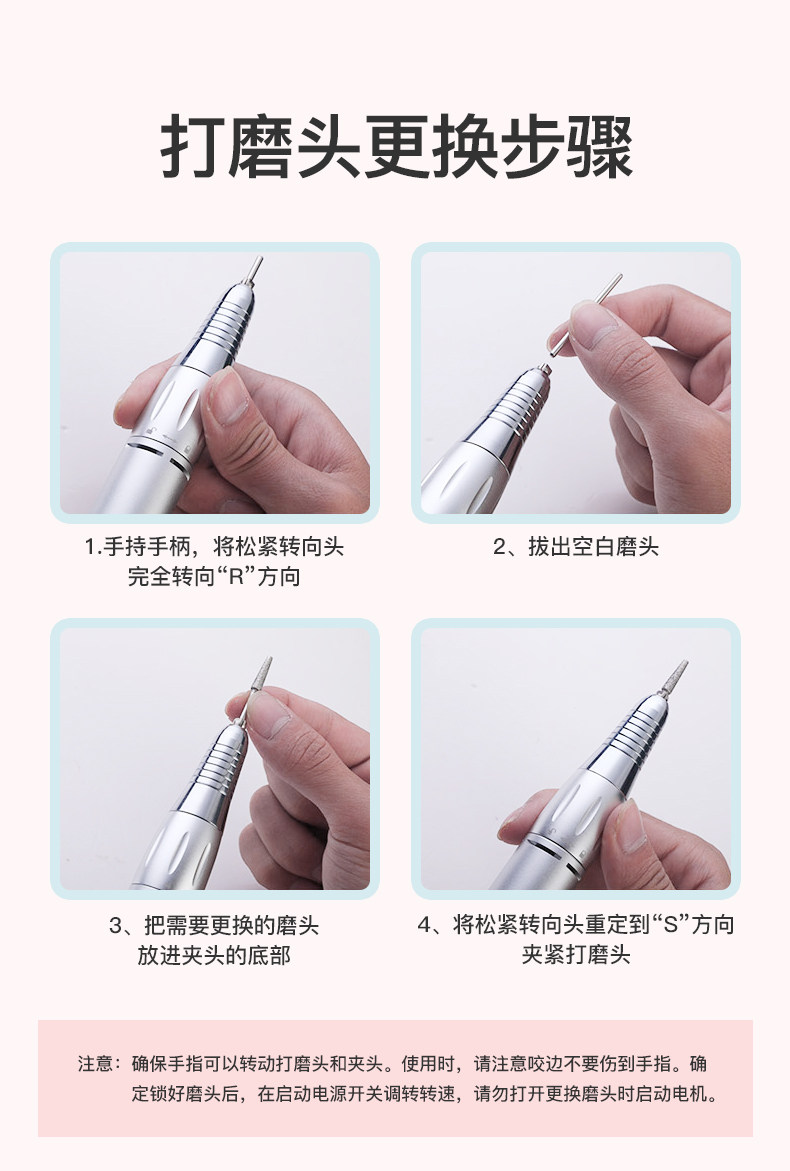 打磨头更换步骤

1.手持手柄，将松紧转向头完全转向“R”方向

2、拔出空白磨头

3、把需要更换的磨头放进夹头的底部

4、将松紧转向头重定到“S”方向夹紧打磨头

注意：确保手指可以转动打磨头和夹头。使用时，请注意咬边不要伤到手指。确定锁好磨头后，在启动电源开关调转转速，请勿打开更换磨头时启动电机。