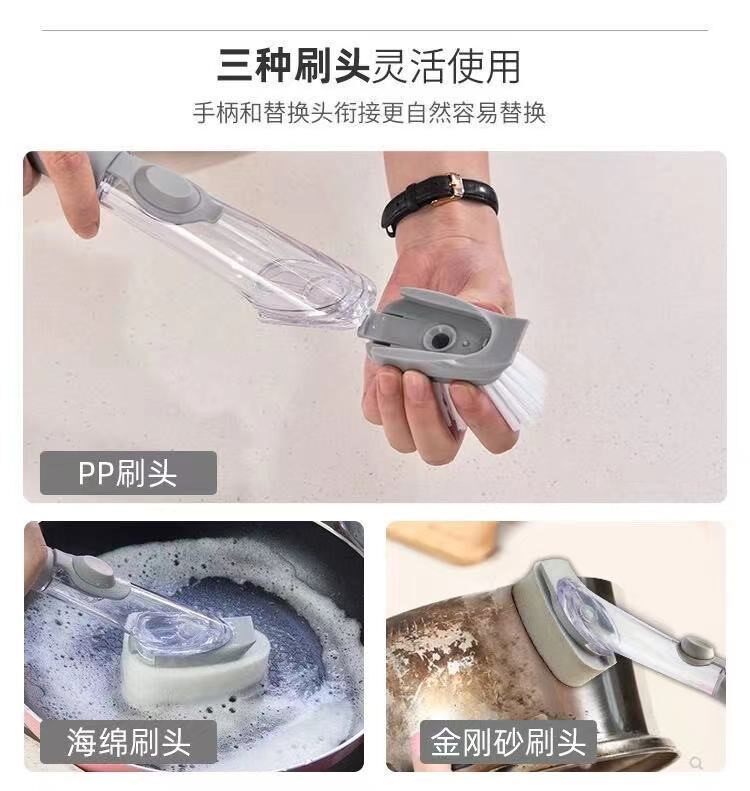 三种刷头灵活使用
手柄和替换头衔接更自然容易替换

PP刷头

海绵刷头

金刚砂刷头