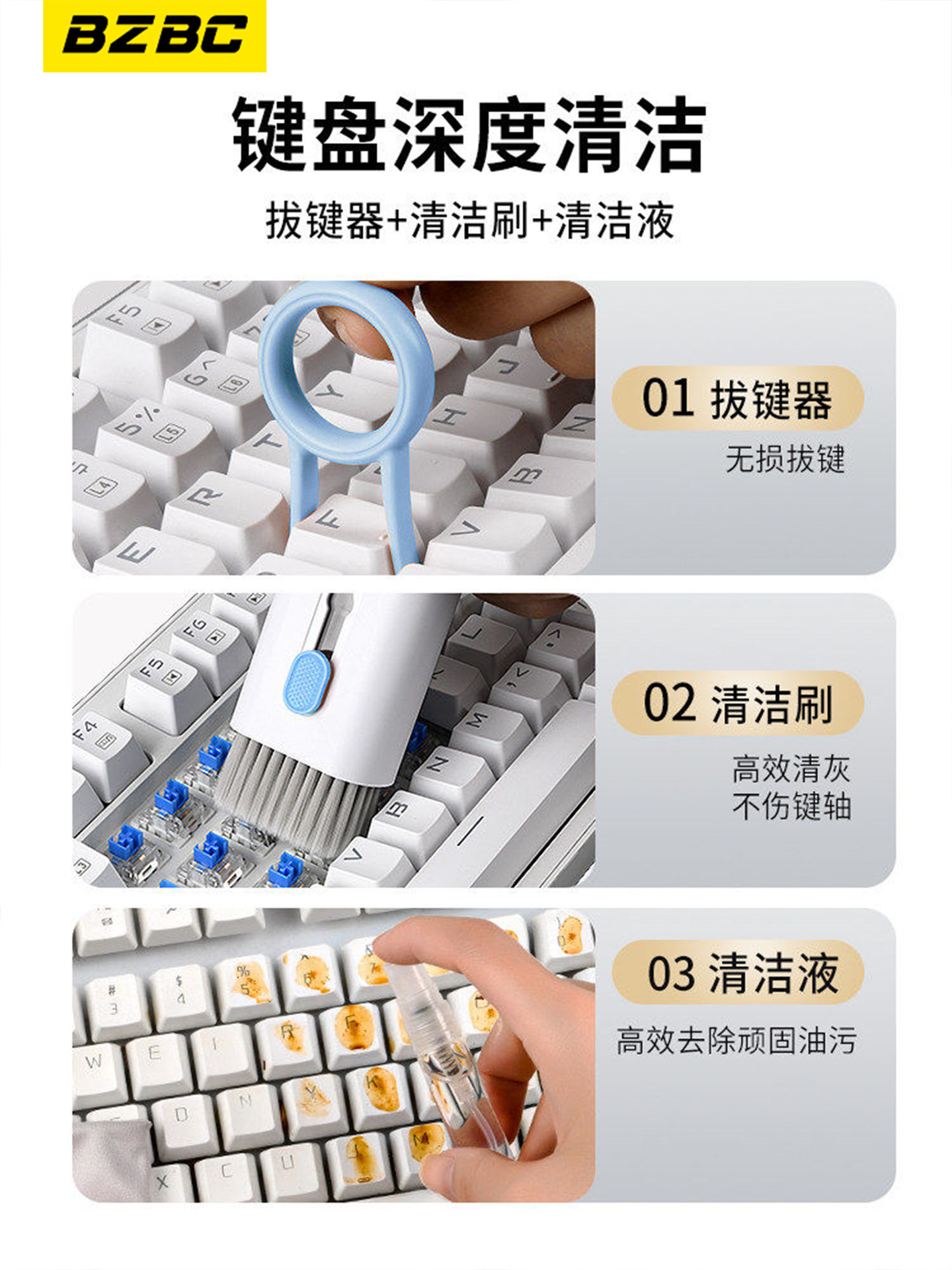 BZBC

键盘深度清洁

拔键器+清洁刷+清洁液

01 拔键器

无损拔键

02 清洁刷

高效清灰
不伤键轴

03 清洁液

高效去除顽固油污