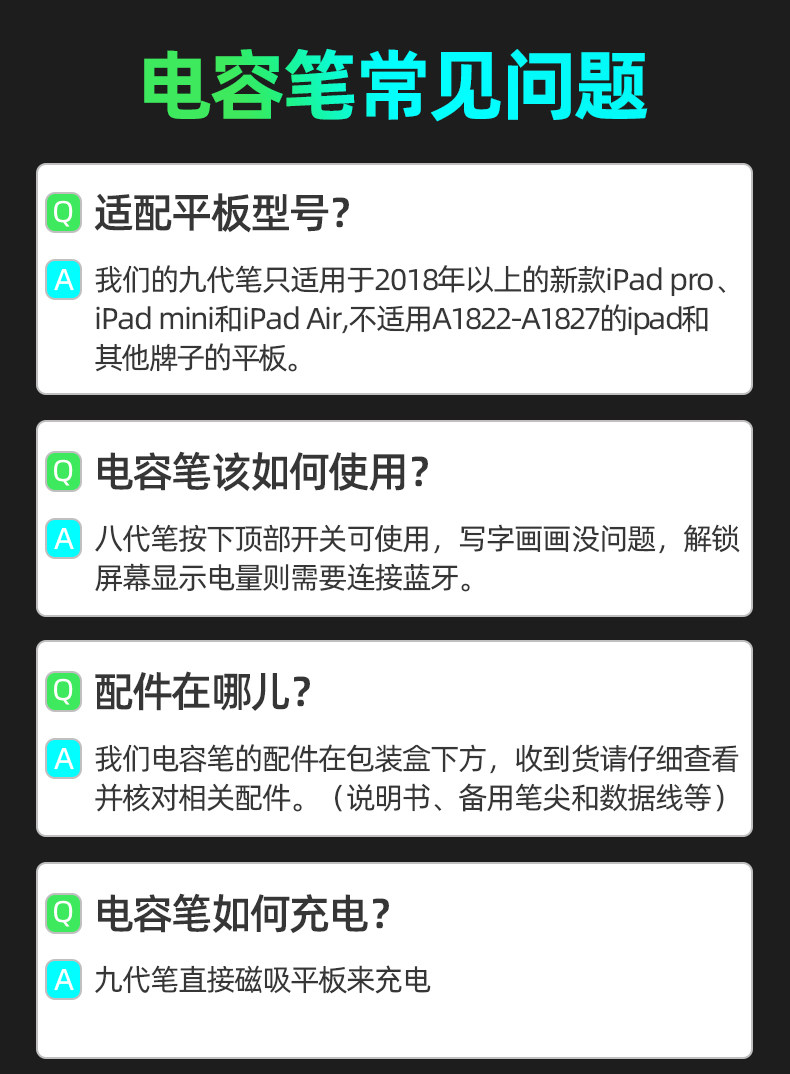 电容笔常见问题

Q 适配平板型号?

A 我们的九代笔只适用于2018年以上的新款iPad pro、iPad mini和iPad Air,不适用A1822-A1827的ipad和其他牌子的平板。

Q 电容笔该如何使用?

A 八代笔按下顶部开关可使用，写字画画没问题，解锁屏幕显示电量则需要连接蓝牙。

Q 配件在哪儿?

A 我们电容笔的配件在包装盒下方，收到货请仔细查看并核对相关配件。（说明书、备用笔尖和数据线等）

Q 电容笔如何充电?

A 九代笔直接磁吸平板来充电