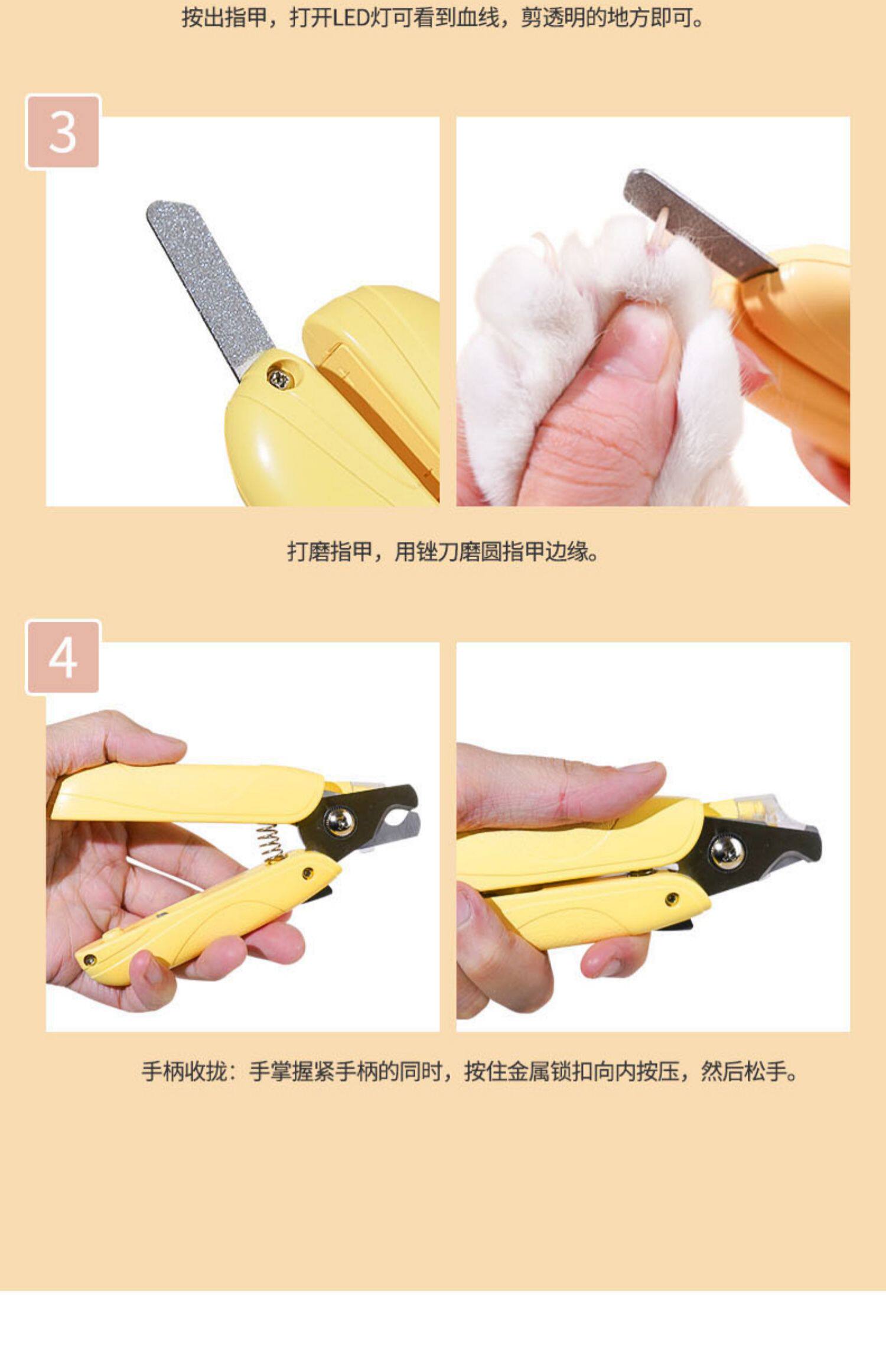 按出指甲，打开LED灯可看到血线，剪透明的地方即可。

3

打磨指甲，用锉刀磨圆指甲边缘。

4

手柄收拢：手掌握紧手柄的同时，按住金属锁扣向内按压，然后松手。