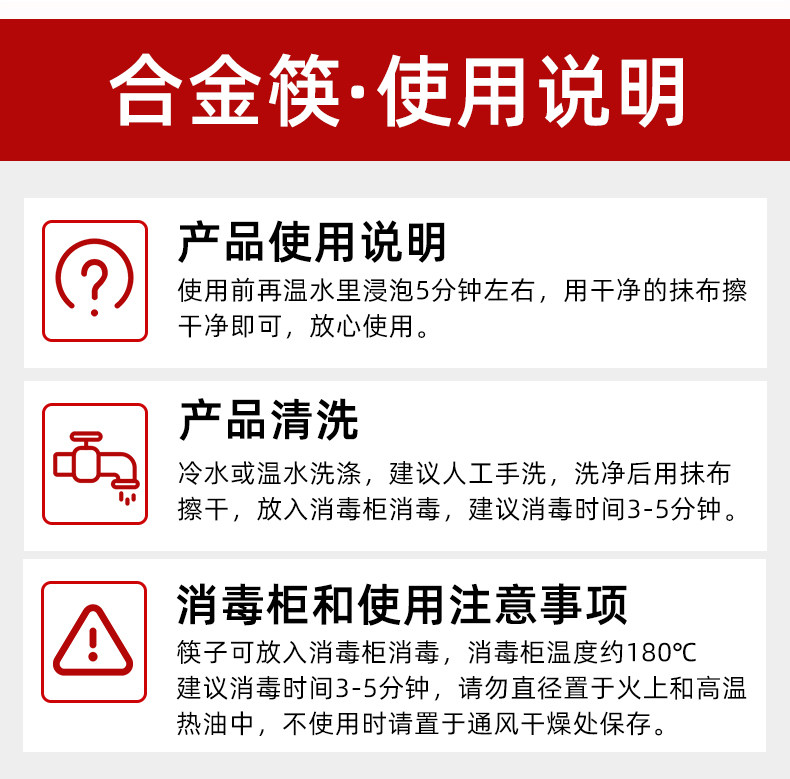 合金筷·使用说明

产品使用说明

使用前再温水里浸泡5分钟左右，用干净的抹布擦干净即可，放心使用。

产品清洗

冷水或温水洗涤，建议人工手洗，洗净后用抹布擦干，放入消毒柜消毒，建议消毒时间3-5分钟。

消毒柜和使用注意事项

筷子可放入消毒柜消毒，消毒柜温度约180℃
建议消毒时间3-5分钟，请勿直径置于火上和高温热油中，不使用时请置于通风干燥处保存。