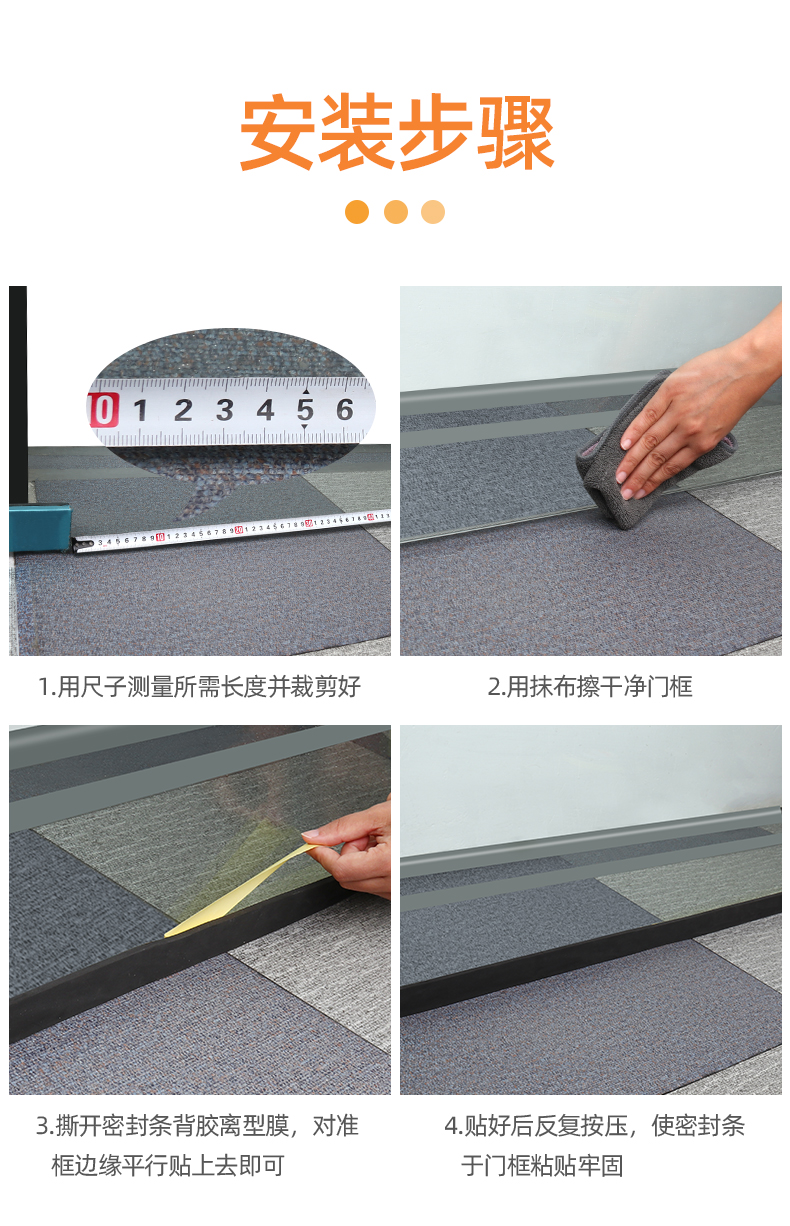 安装步骤

0 1 2 3 4 5 6

1.用尺子测量所需长度并裁剪好

2.用抹布擦干净门框

3.撕开密封条背胶离型膜，对准框边缘平行贴上去即可

4.贴好后反复按压，使密封条于门框粘贴牢固