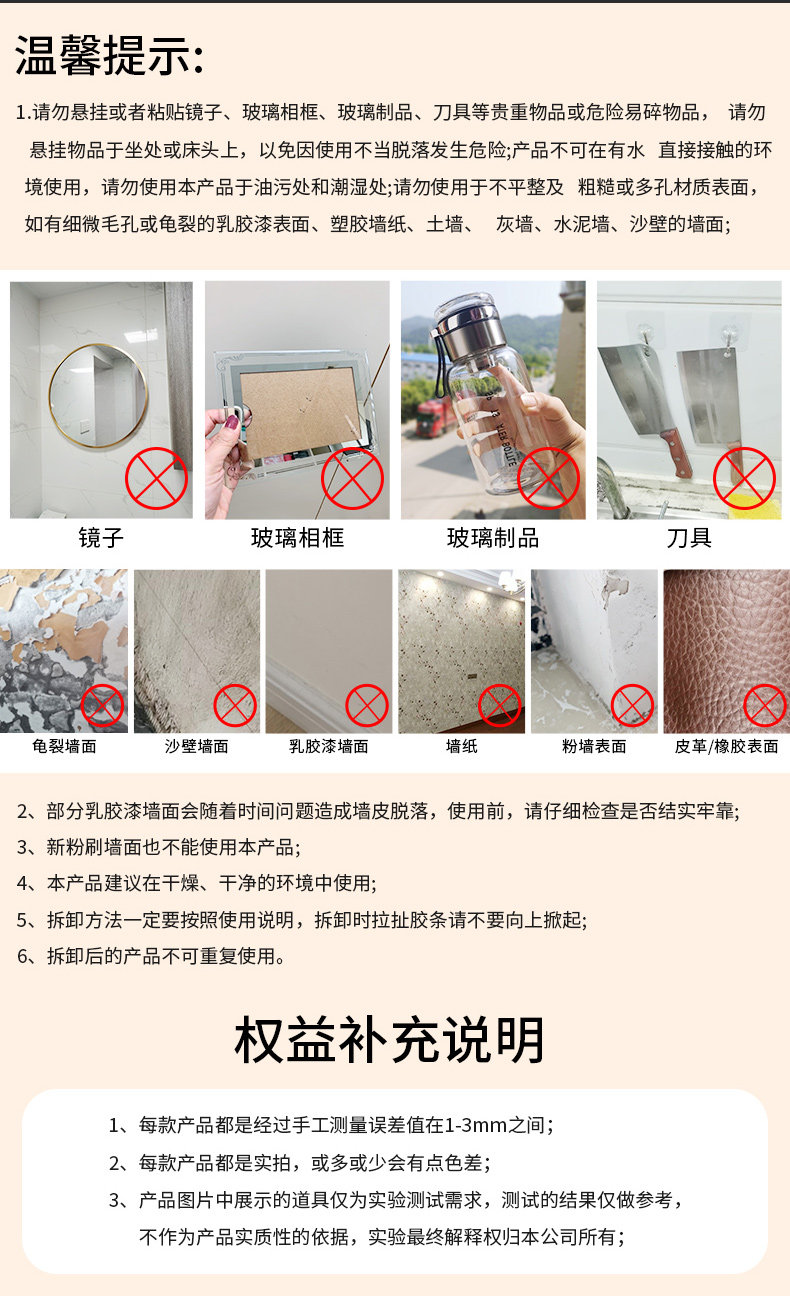 温馨提示:

1.请勿悬挂或者粘贴镜子、玻璃相框、玻璃制品、刀具等贵重物品或危险易碎物品， 请勿悬挂物品于坐处或床头上，以免因使用不当脱落发生危险;产品不可在有水 直接接触的环境使用，请勿使用本产品于油污处和潮湿处;请勿使用于不平整及 粗糙或多孔材质表面，如有细微毛孔或龟裂的乳胶漆表面、塑胶墙纸、土墙、 灰墙、水泥墙、沙壁的墙面;

镜子

玻璃相框

玻璃制品

刀具

龟裂墙面

沙壁墙面

乳胶漆墙面

墙纸

粉墙表面

皮革/橡胶表面

2、部分乳胶漆墙面会随着时间问题造成墙皮脱落，使用前，请仔细检查是否结实牢靠;

3、新粉刷墙面也不能使用本产品;

4、本产品建议在干燥、干净的环境中使用;

5、拆卸方法一定要按照使用说明，拆卸时拉扯胶条请不要向上掀起;

6、拆卸后的产品不可重复使用。

权益补充说明

1、每款产品都是经过手工测量误差值在1-3mm之间;

2、每款产品都是实拍，或多或少会有点色差;

3、产品图片中展示的道具仅为实验测试需求，测试的结果仅做参考，不作为产品实质性的依据，实验最终解释权归本公司所有;