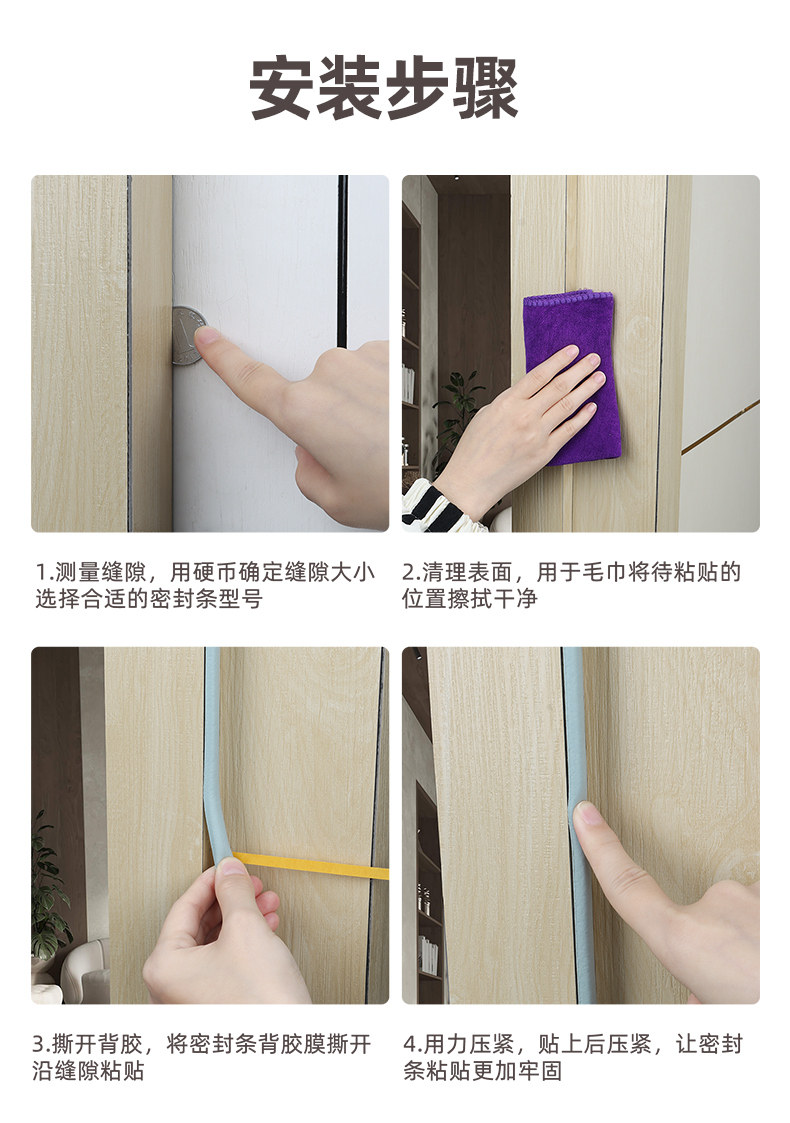 安装步骤

1.测量缝隙，用硬币确定缝隙大小选择合适的密封条型号

2.清理表面，用于毛巾将待粘贴的位置擦拭干净

3.撕开背胶，将密封条背胶膜撕开沿缝隙粘贴

4.用力压紧，贴上后压紧，让密封条粘贴更加牢固