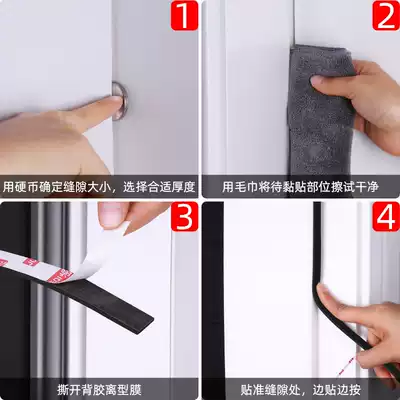 1
用硬币确定缝隙大小，选择合适厚度

2
用毛巾将待黏贴部位擦试干净

3
撕开背胶离型膜

4
贴准缝隙处，边贴边按