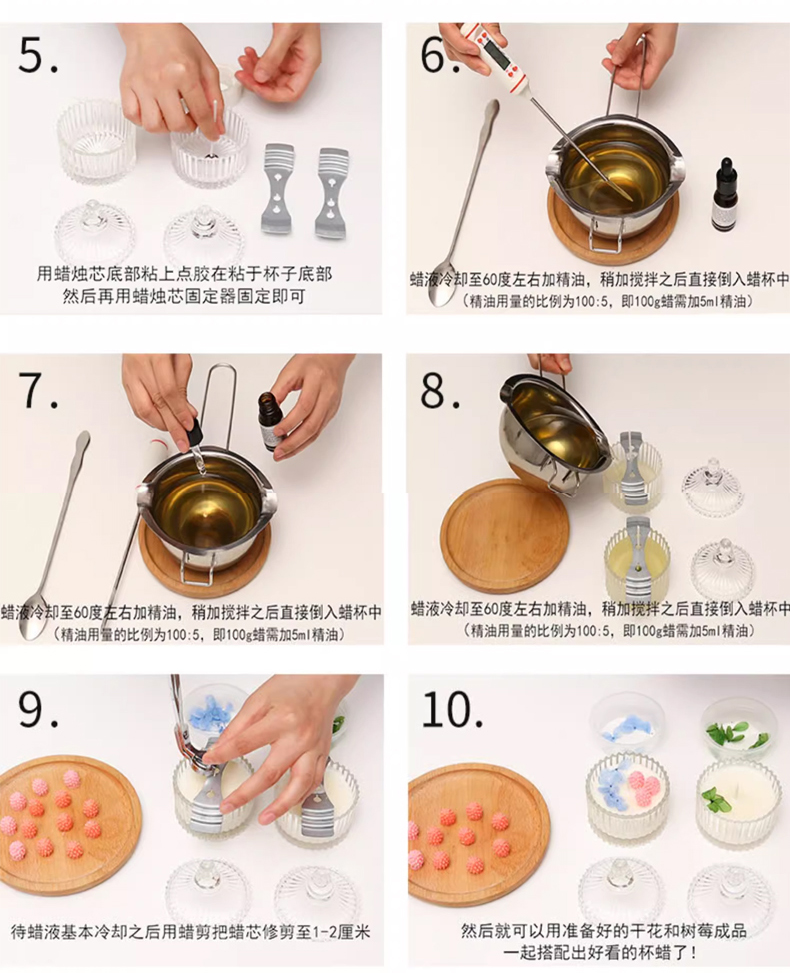 5.

用蜡烛芯底部粘上点胶在粘于杯子底部
然后再用蜡烛芯固定器固定即可

6.

蜡液冷却至60度左右加精油，稍加搅拌之后直接倒入蜡杯中
（精油用量的比例为100:5，即100g蜡需加5ml精油）

7.

蜡液冷却至60度左右加精油，稍加搅拌之后直接倒入蜡杯中
（精油用量的比例为100:5，即100g蜡需加5ml精油）

8.

蜡液冷却至60度左右加精油，稍加搅拌之后直接倒入蜡杯中
（精油用量的比例为100:5，即100g蜡需加5ml精油）

9.

待蜡液基本冷却之后用蜡剪把蜡芯修剪至1-2厘米

10.

然后就可以用准备好的干花和树莓成品
一起搭配出好看的杯蜡了！