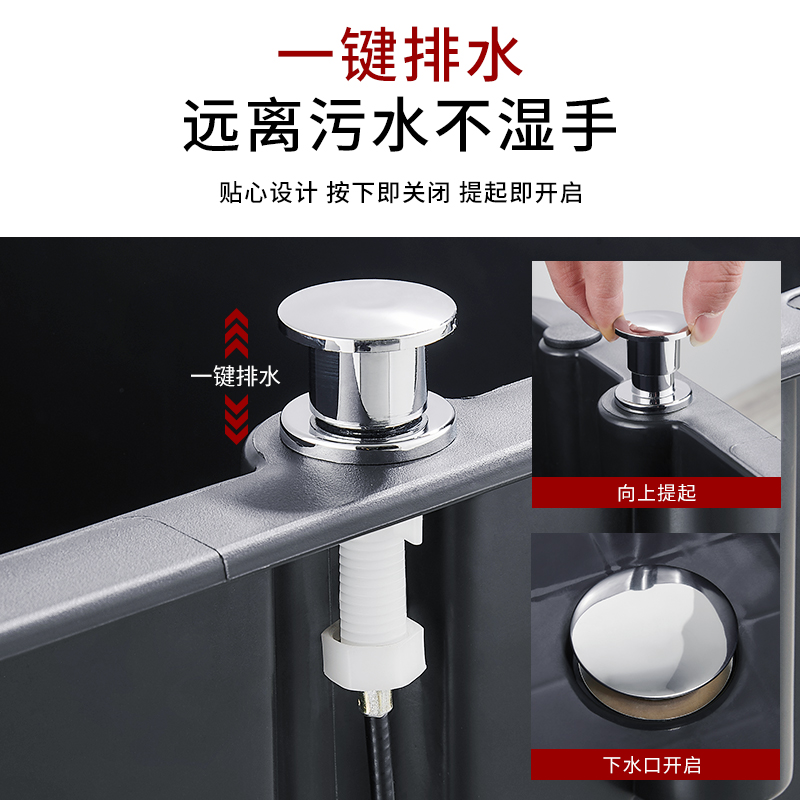 一键排水
远离污水不湿手

贴心设计 按下即关闭 提起即开启

一键排水

向上提起

下水口开启