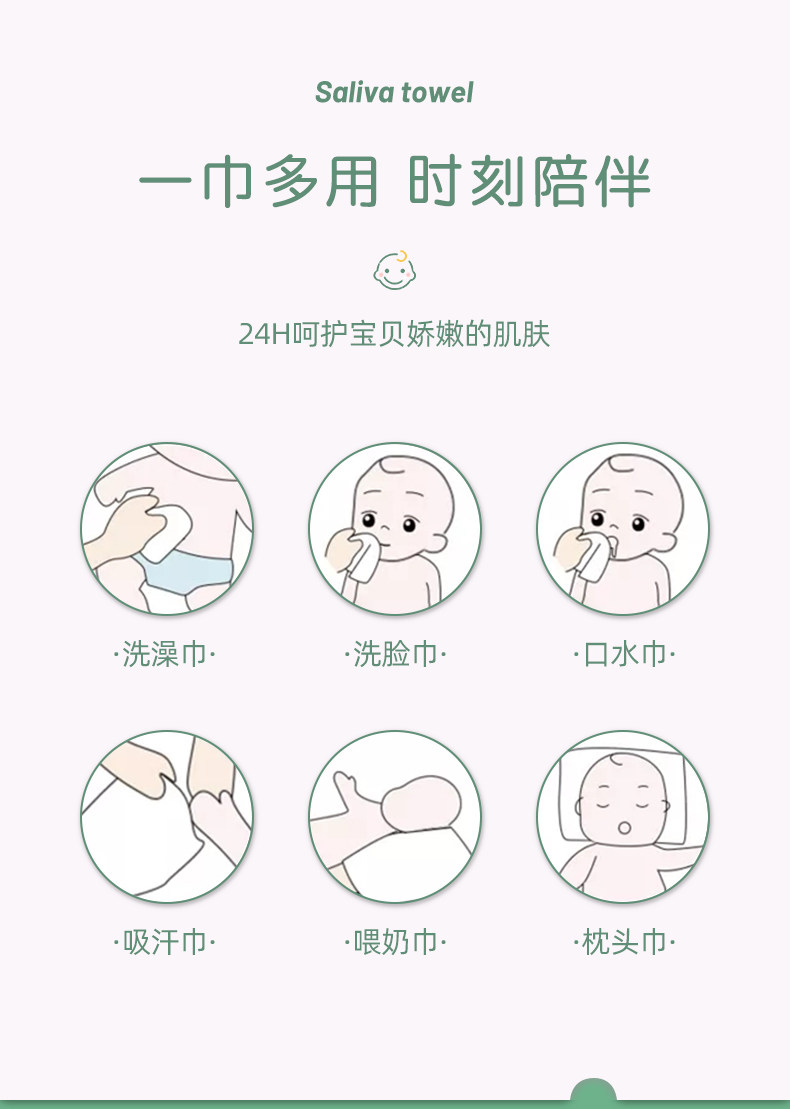 Saliva towel

一巾多用 时刻陪伴

24H呵护宝贝娇嫩的肌肤

·洗澡巾·

·洗脸巾·

·口水巾·

·吸汗巾·

·喂奶巾·

·枕头巾·