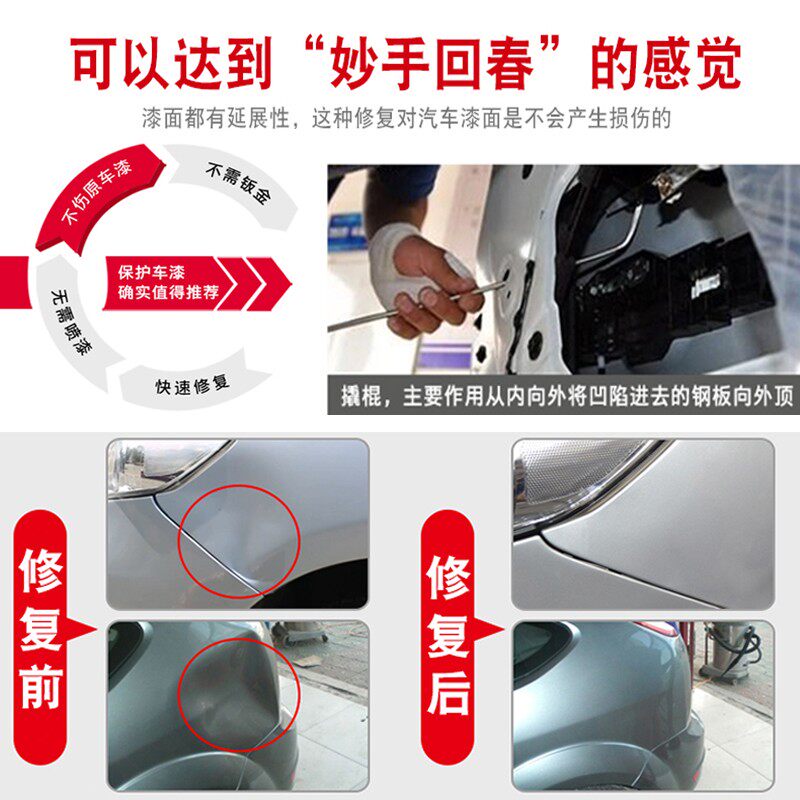 可以达到“妙手回春”的感觉

漆面都有延展性，这种修复对汽车漆面是不会产生损伤的

不伤原车漆

不需钣金

保护车漆
确实值得推荐

无需喷漆

快速修复

撬棍，主要作用从内向外将凹陷进去的钢板向外顶

修复前

修复后