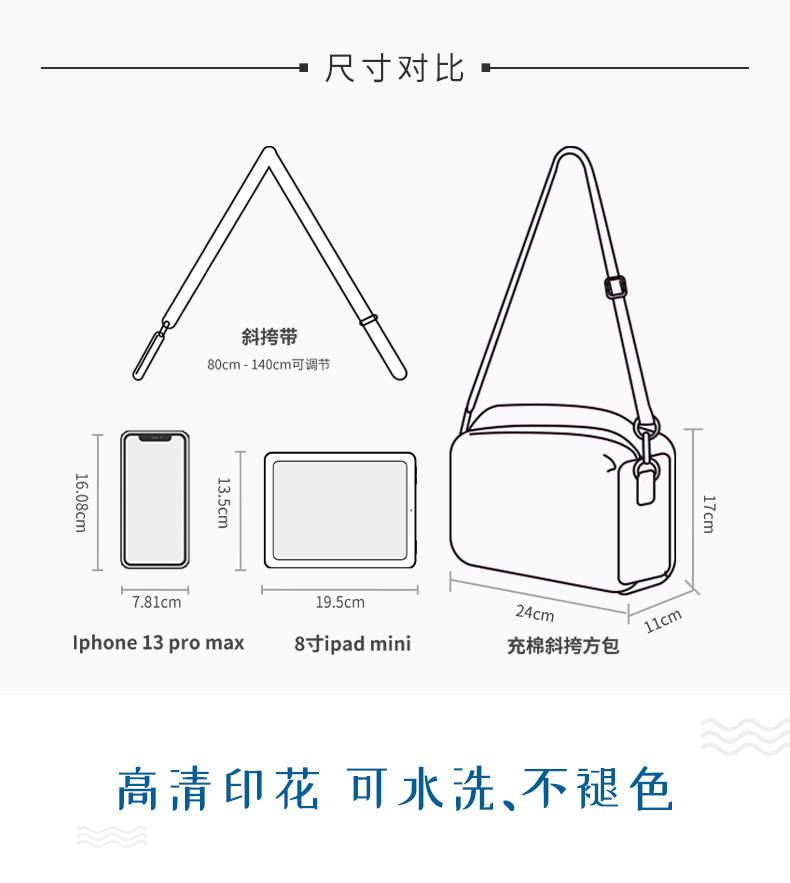 尺寸对比

斜挎带
80cm - 140cm可调节

16.08cm
7.81cm
Iphone 13 pro max

13.5cm
19.5cm
8寸ipad mini

17cm
24cm
11cm
充棉斜挎方包

高清印花 可水洗、不褪色