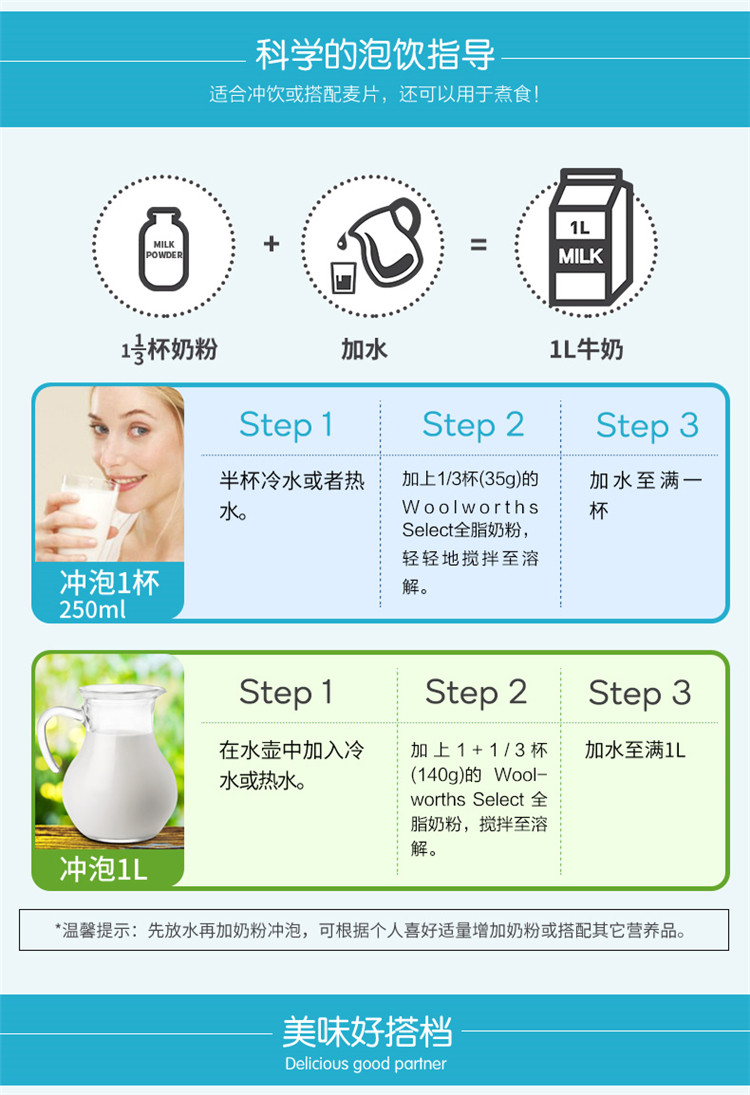 科学的泡饮指导

适合冲饮或搭配麦片，还可以用于煮食！

MILK POWDER

+

=

1L

MILK

$1\frac{1}{3}$杯奶粉

加水

1L牛奶

冲泡1杯
250ml

| Step 1 | Step 2 | Step 3 |
|---|---|---|
| 半杯冷水或者热水。 | 加上1/3杯(35g)的Woolworths Select全脂奶粉，轻轻地搅拌至溶解。 | 加水至满一杯 |

冲泡1L

| Step 1 | Step 2 | Step 3 |
|---|---|---|
| 在水壶中加入冷水或热水。 | 加上1+1/3杯(140g)的 Woolworths Select 全脂奶粉，搅拌至溶解。 | 加水至满1L |

*温馨提示：先放水再加奶粉冲泡，可根据个人喜好适量增加奶粉或搭配其它营养品。

美味好搭档

Delicious good partner