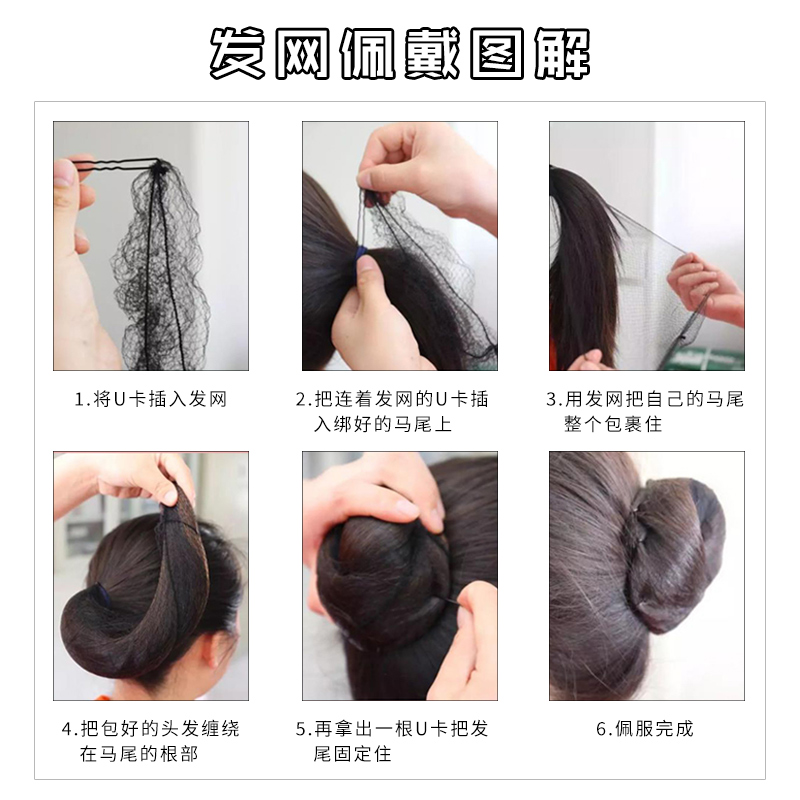 发网佩戴图解

1.将U卡插入发网

2.把连着发网的U卡插入绑好的马尾上

3.用发网把自己的马尾整个包裹住

4.把包好的头发缠绕在马尾的根部

5.再拿出一根U卡把发尾固定住

6.佩服完成