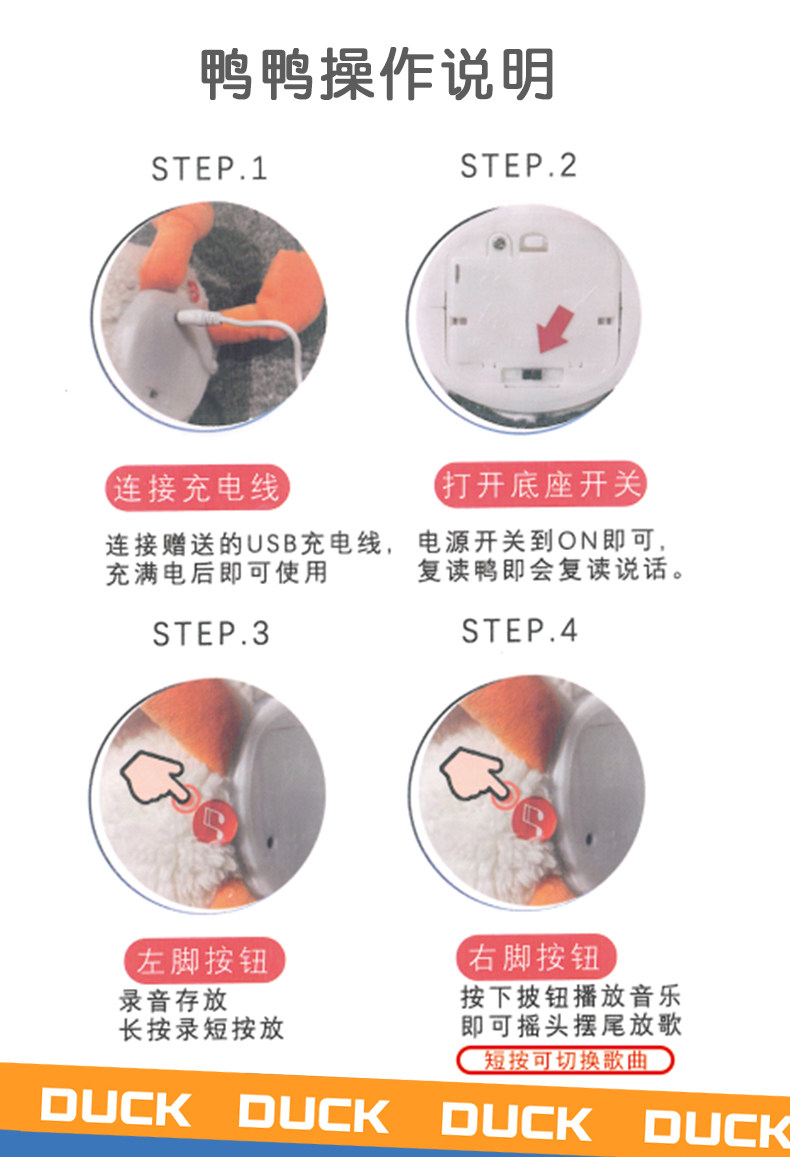 鸭鸭操作说明

STEP.1

连接充电线

连接赠送的USB充电线，充满电后即可使用

STEP.2

打开底座开关

电源开关到ON即可，复读鸭即会复读说话。

STEP.3

左脚按钮

录音存放
长按录短按放

STEP.4

右脚按钮

按下拔钮播放音乐
即可摇头摆尾放歌
短按可切换歌曲

DUCK DUCK DUCK DUCK