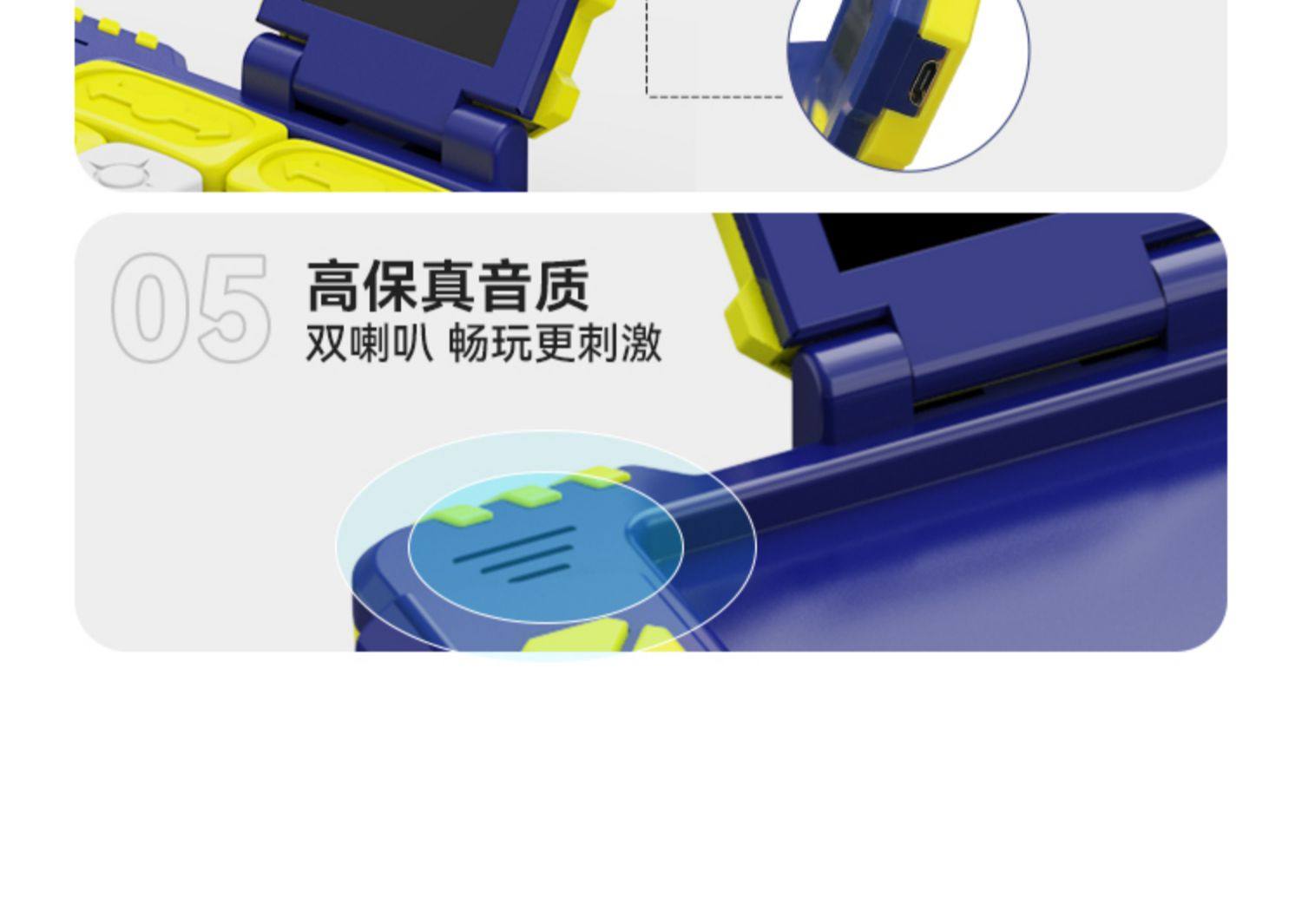 05

高保真音质

双喇叭 畅玩更刺激