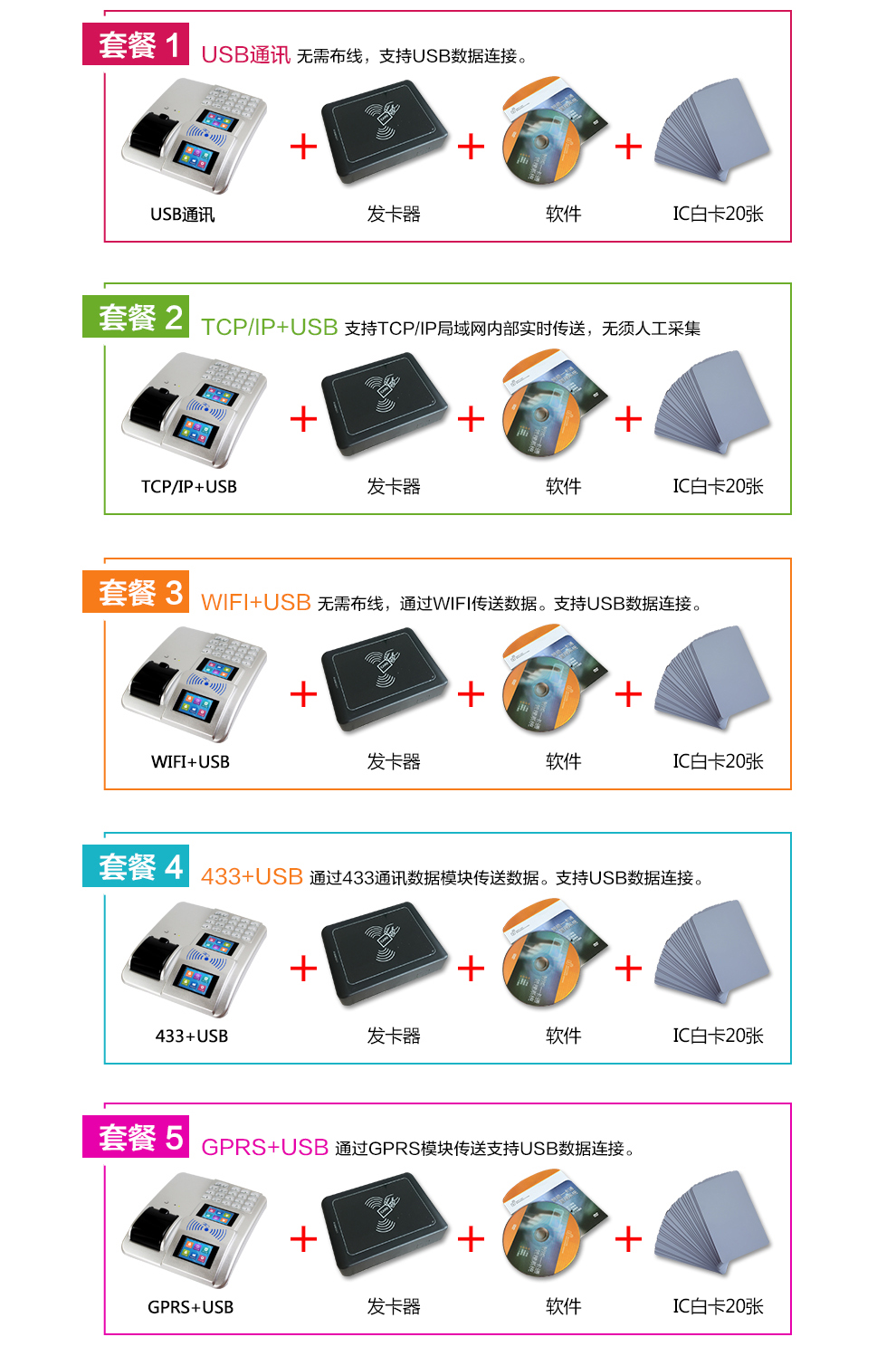 套餐 1 USB通讯 无需布线，支持USB数据连接。

USB通讯 + 发卡器 + 软件 + IC白卡20张

套餐 2 TCP/IP+USB 支持TCP/IP局域网内部实时传送，无须人工采集

TCP/IP+USB + 发卡器 + 软件 + IC白卡20张

套餐 3 WIFI+USB 无需布线，通过WIFI传送数据。支持USB数据连接。

WIFI+USB + 发卡器 + 软件 + IC白卡20张

套餐 4 433+USB 通过433通讯数据模块传送数据。支持USB数据连接。

433+USB + 发卡器 + 软件 + IC白卡20张

套餐 5 GPRS+USB 通过GPRS模块传送支持USB数据连接。

GPRS+USB + 发卡器 + 软件 + IC白卡20张