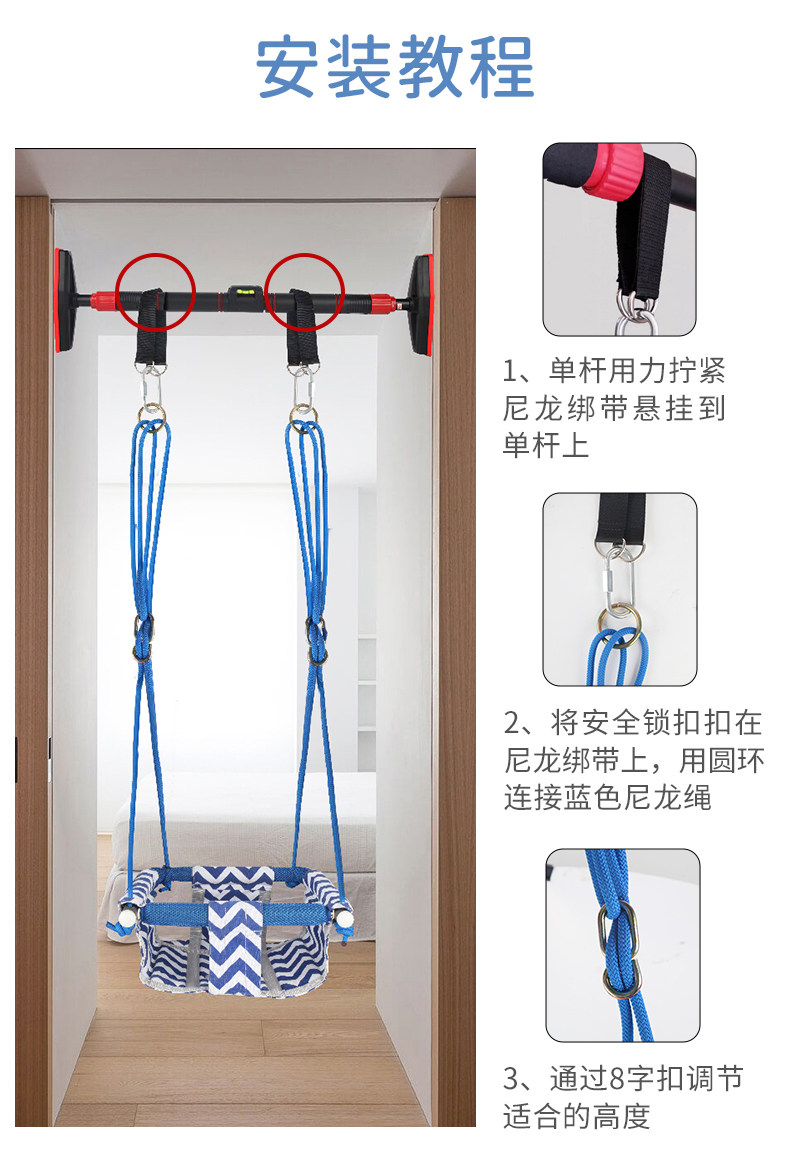 安装教程

1、单杆用力拧紧尼龙绑带悬挂到单杆上

2、将安全锁扣扣在尼龙绑带上，用圆环连接蓝色尼龙绳

3、通过8字扣调节适合的高度