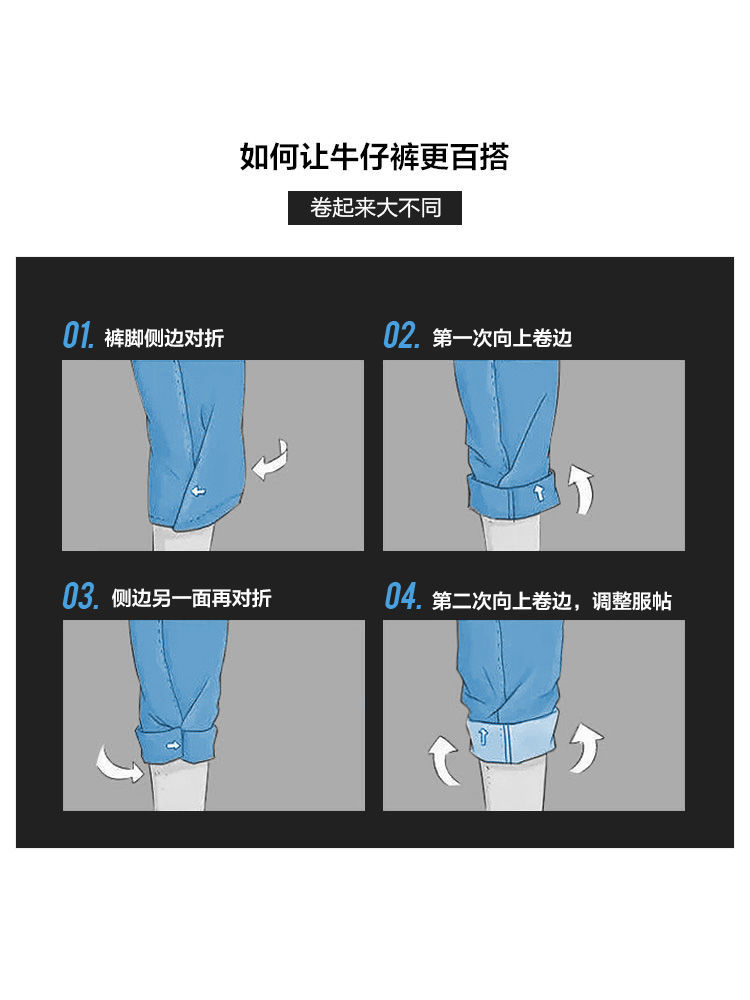 如何让牛仔裤更百搭

卷起来大不同

01. 裤脚侧边对折

02. 第一次向上卷边

03. 侧边另一面再对折

04. 第二次向上卷边，调整服帖