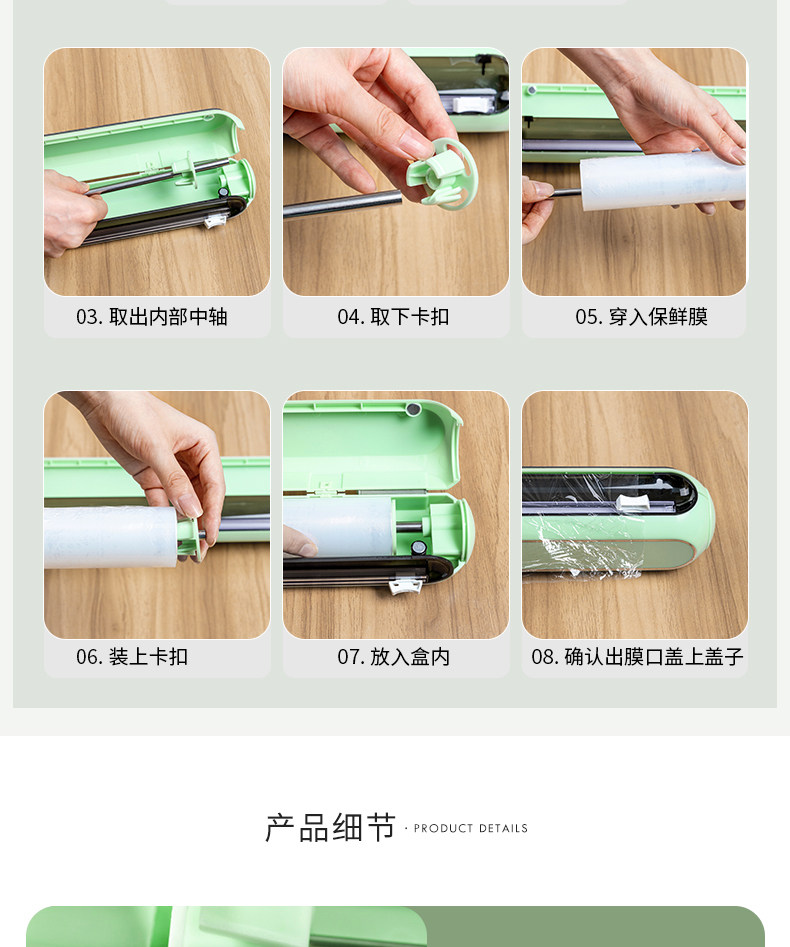 03. 取出内部中轴

04. 取下卡扣

05. 穿入保鲜膜

06. 装上卡扣

07. 放入盒内

08. 确认出膜口盖上盖子

产品细节 · PRODUCT DETAILS